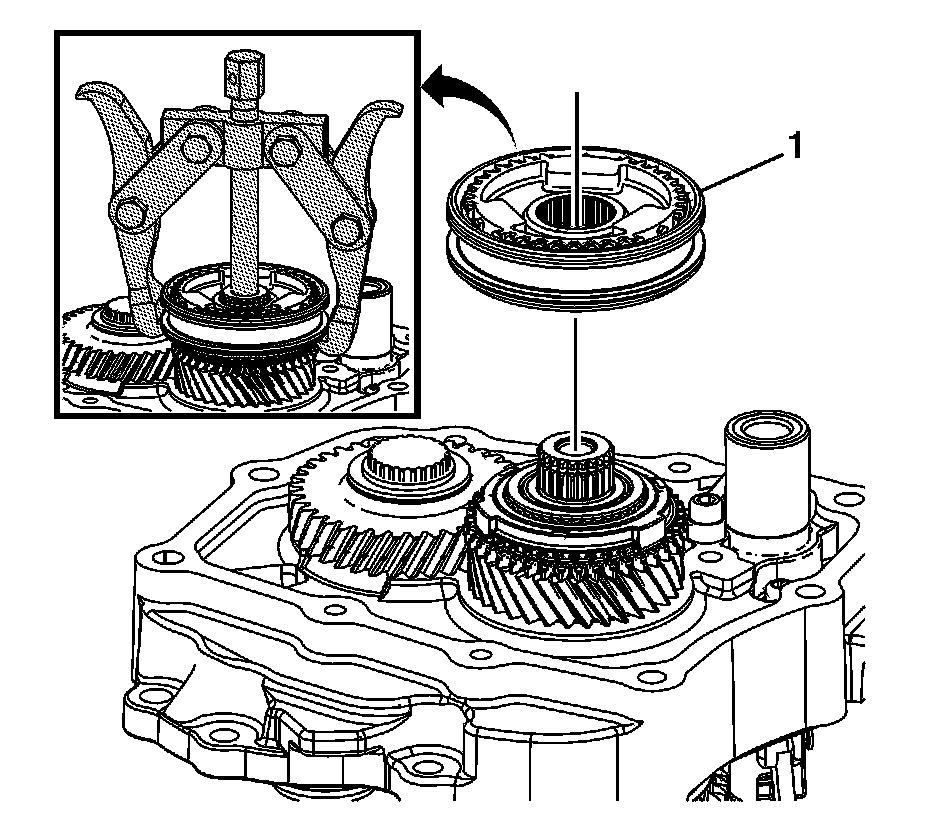 1