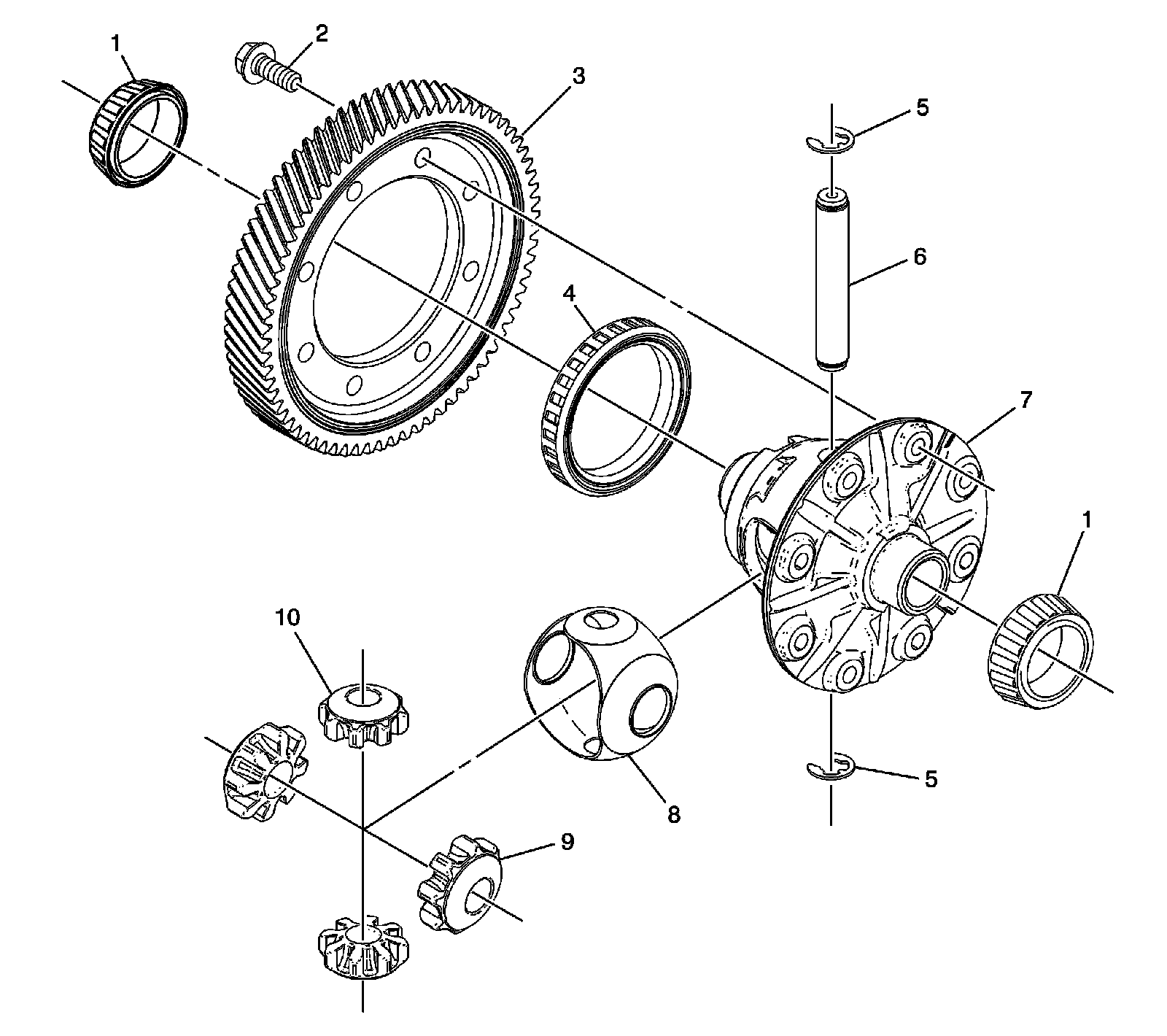 1
2
3
5
6
4
7
1
10
8
5
9