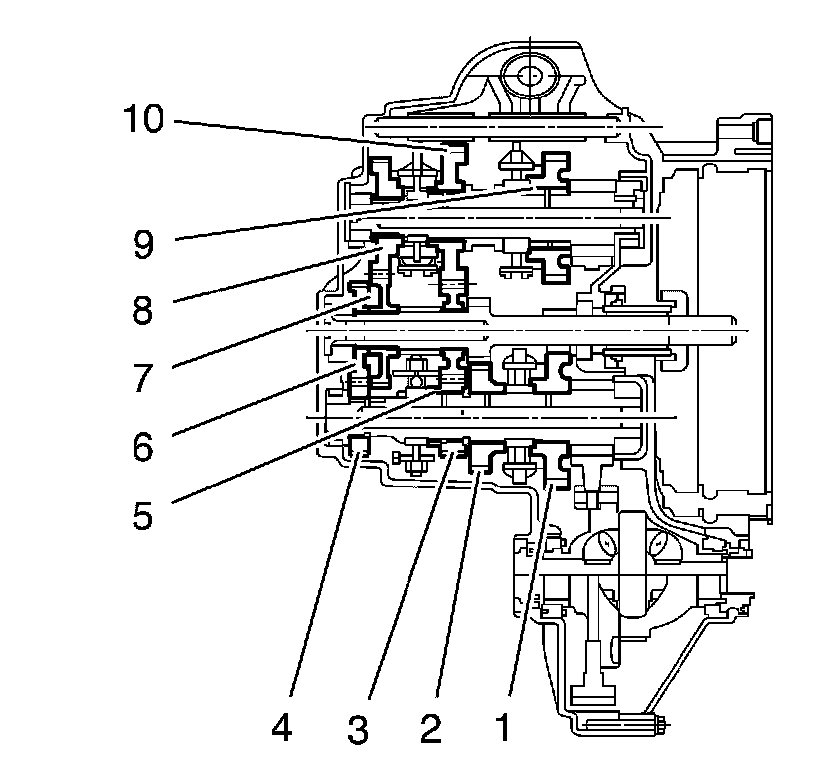 10
9
8
7
6
5
4 3 2 1