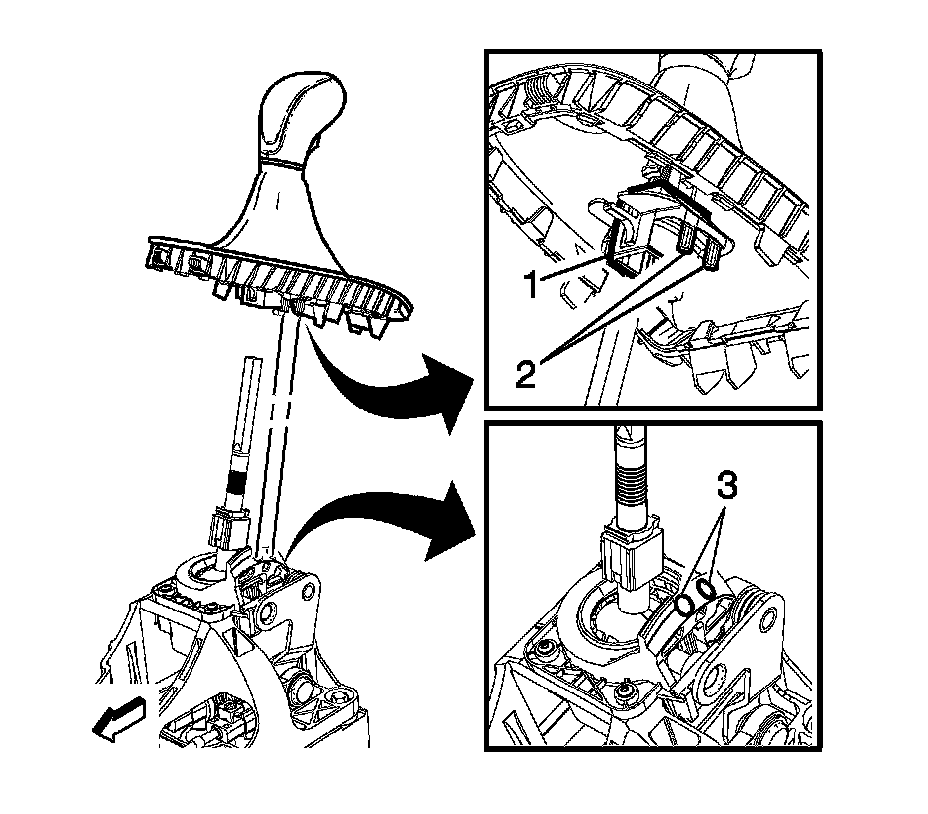 1
2
3