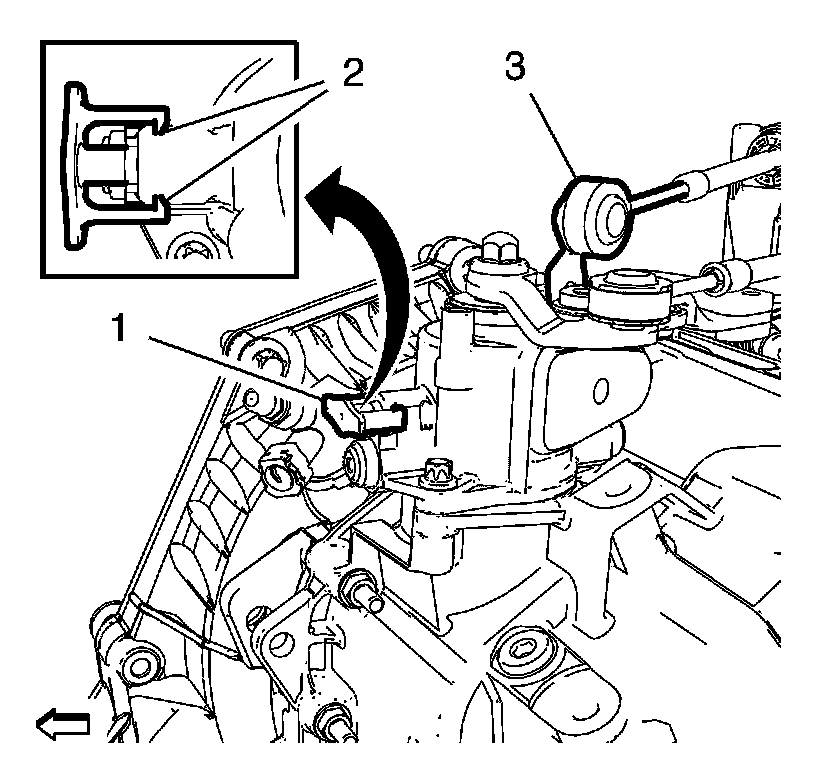 2
3
1