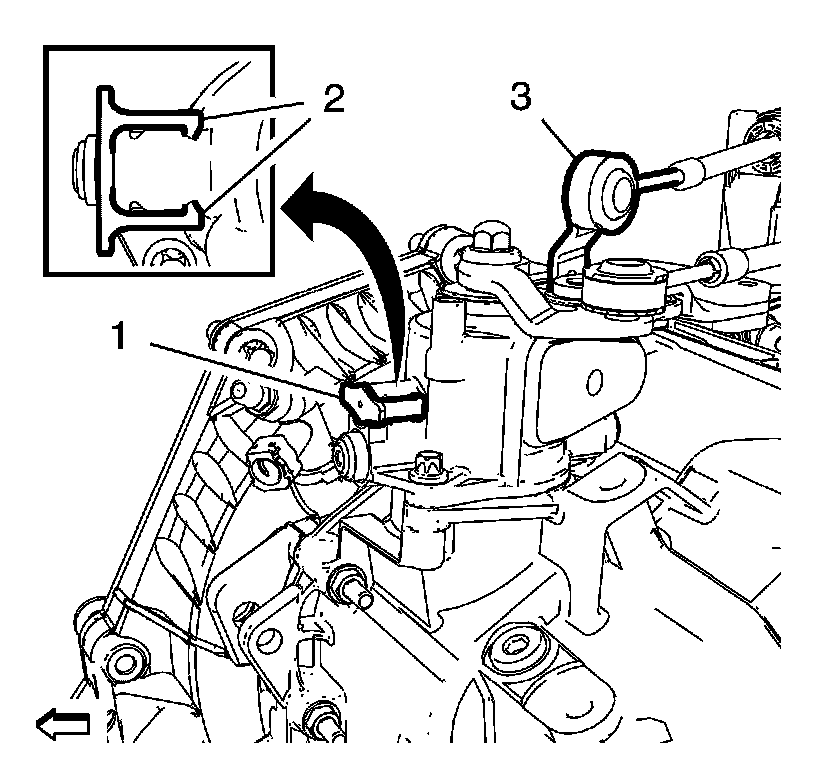 2
3
1