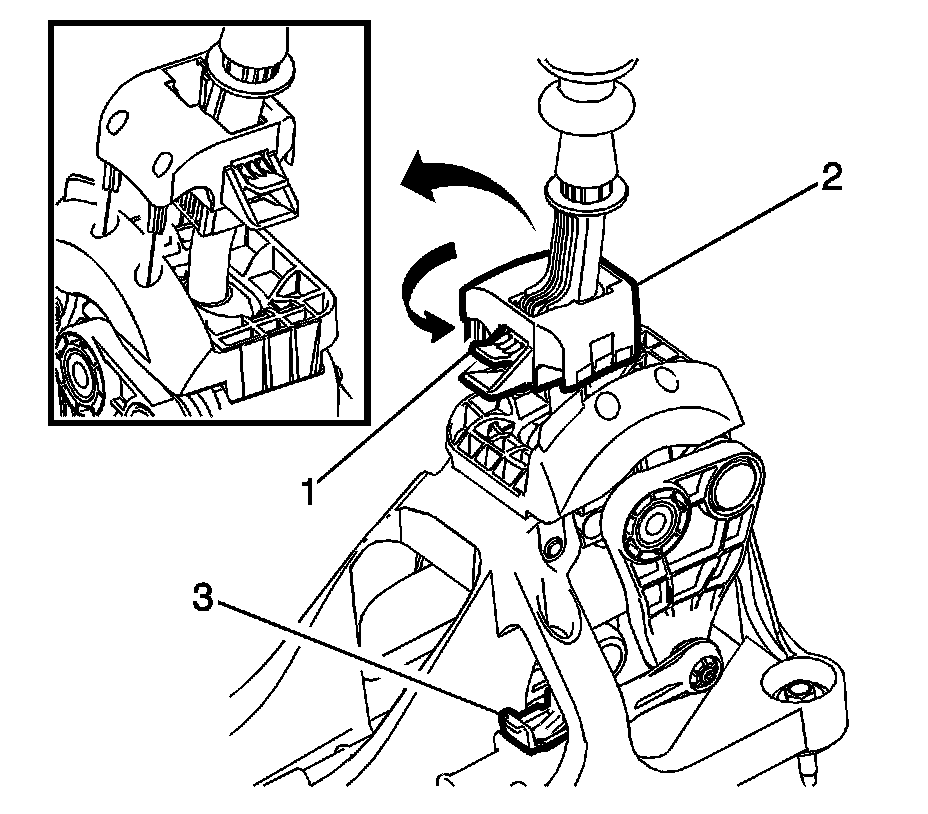 2
1
3