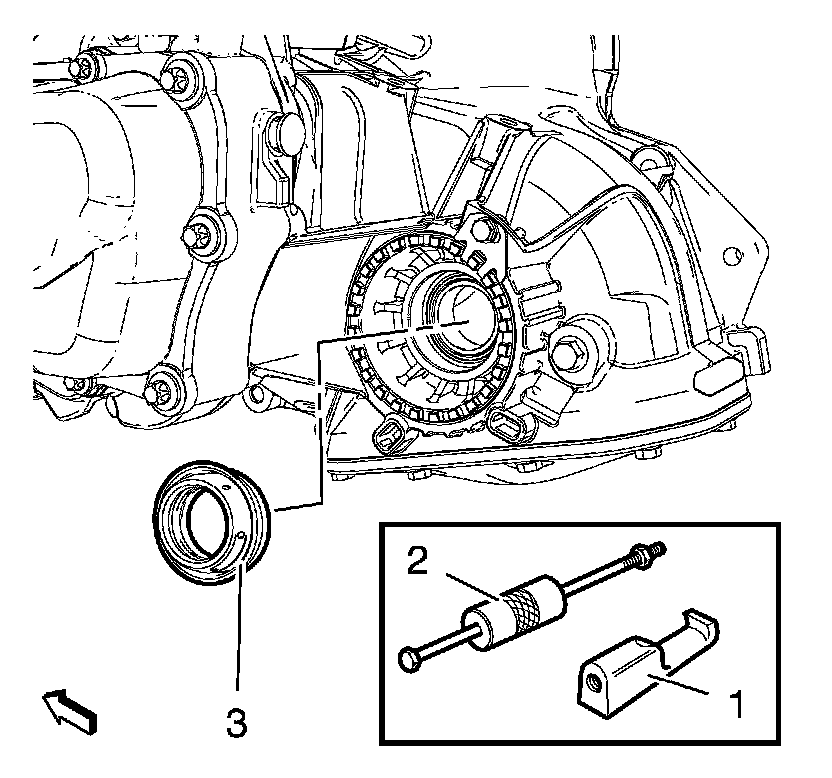 2
1
3