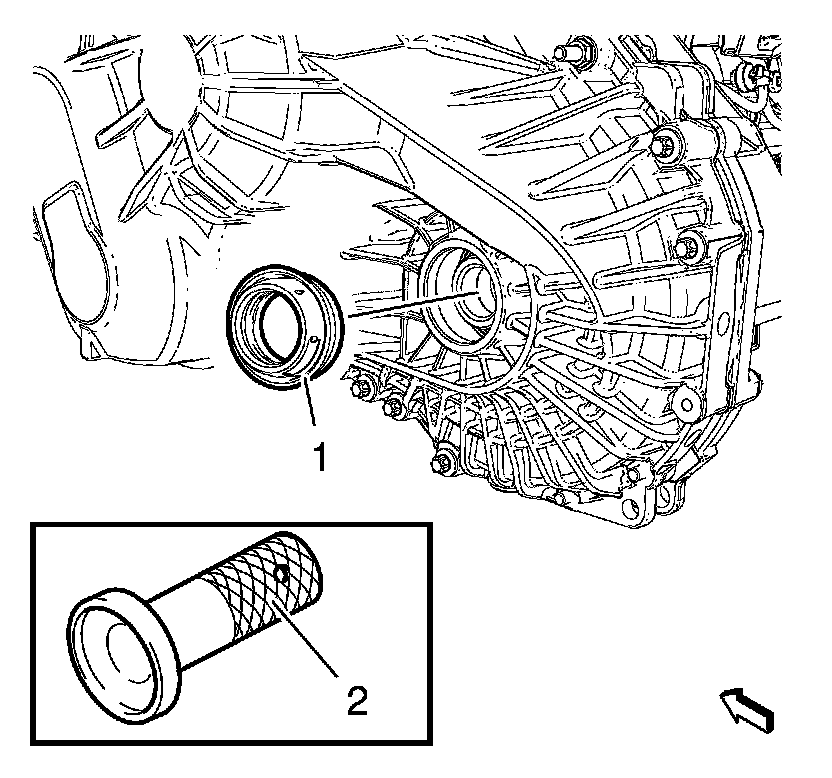 1

2