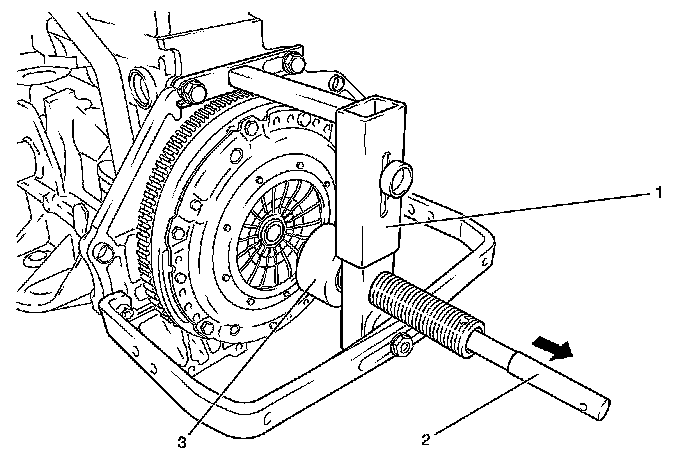 1
3
2