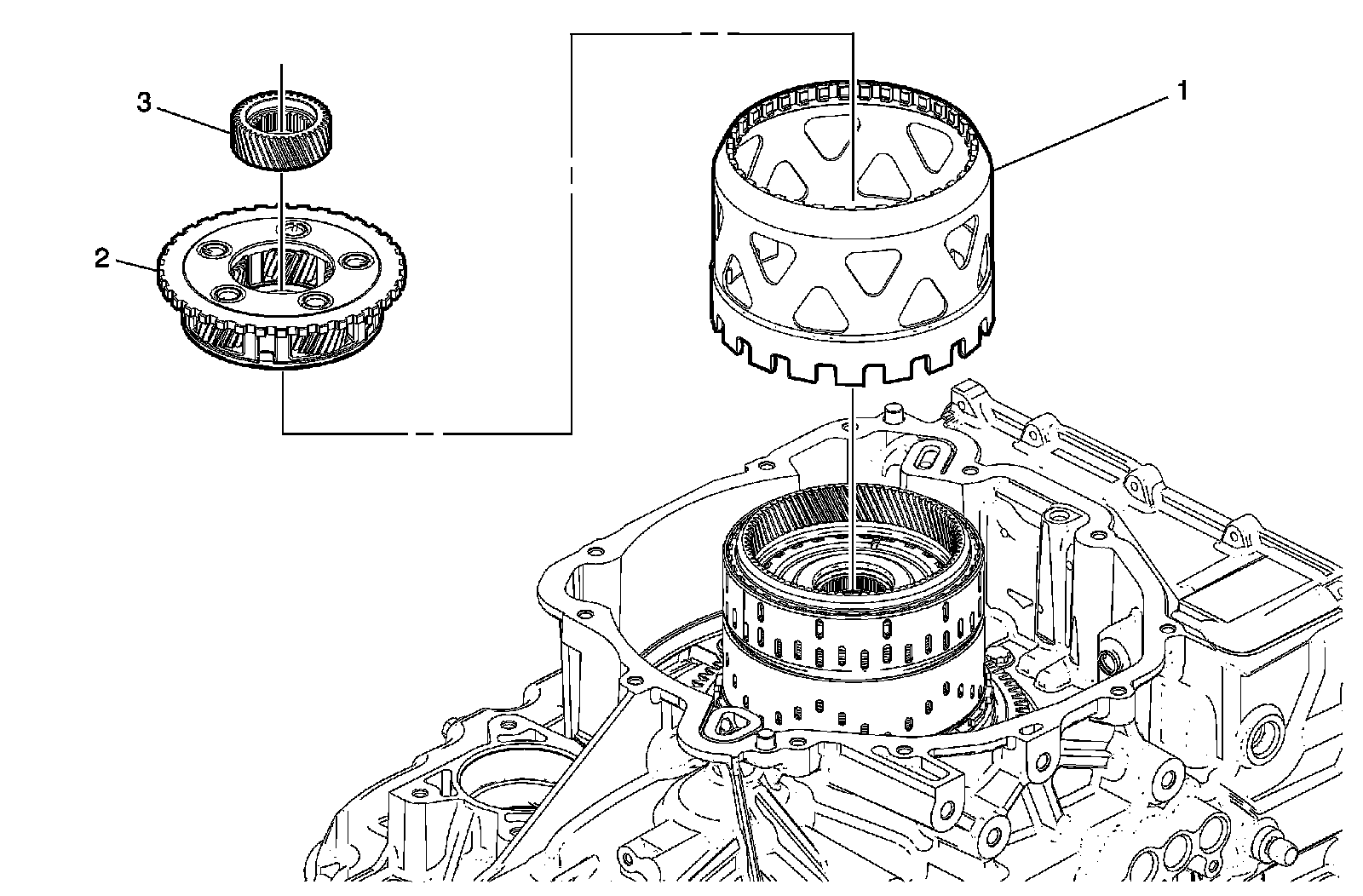 3
2
1