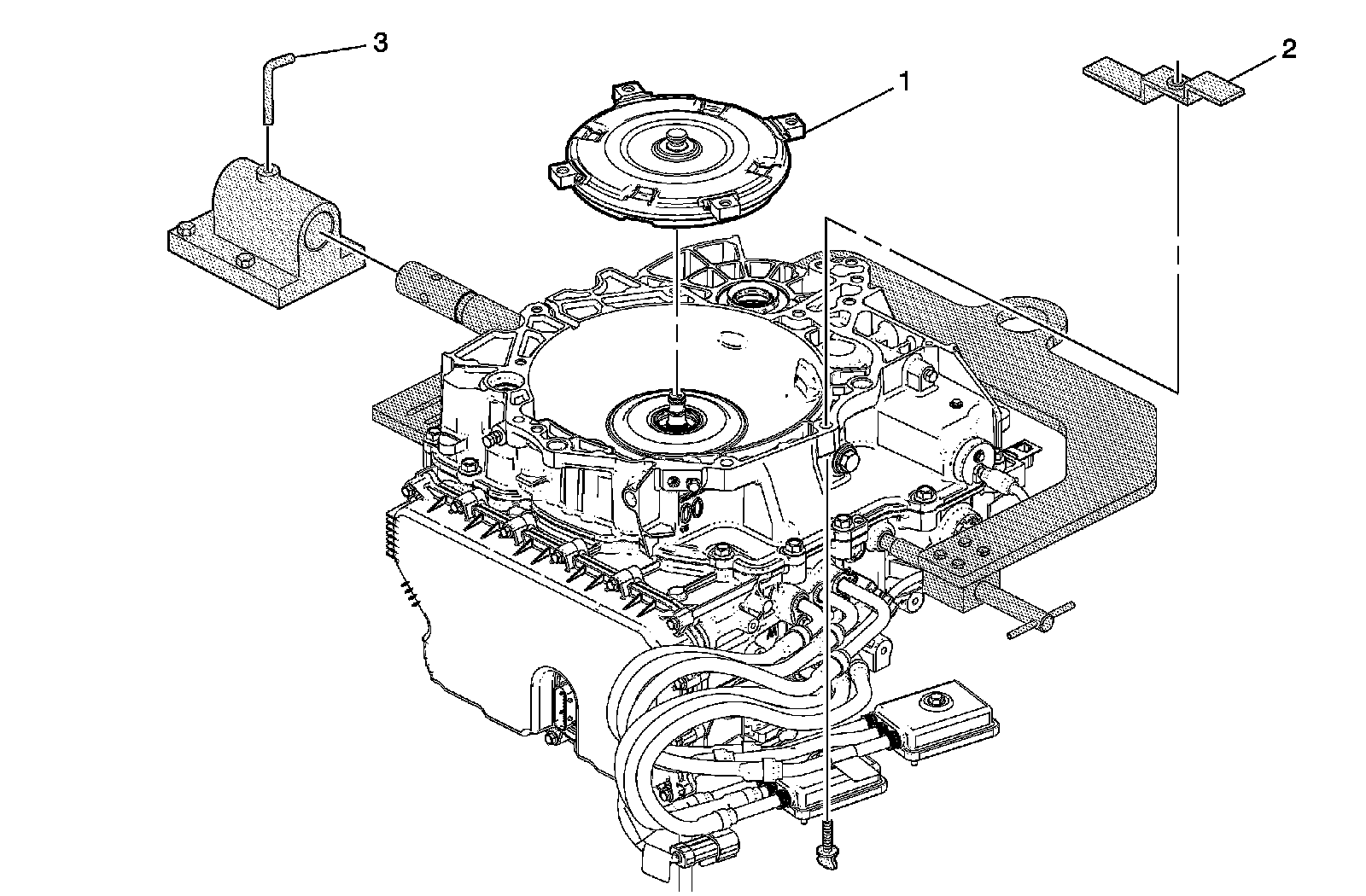 3
1
2