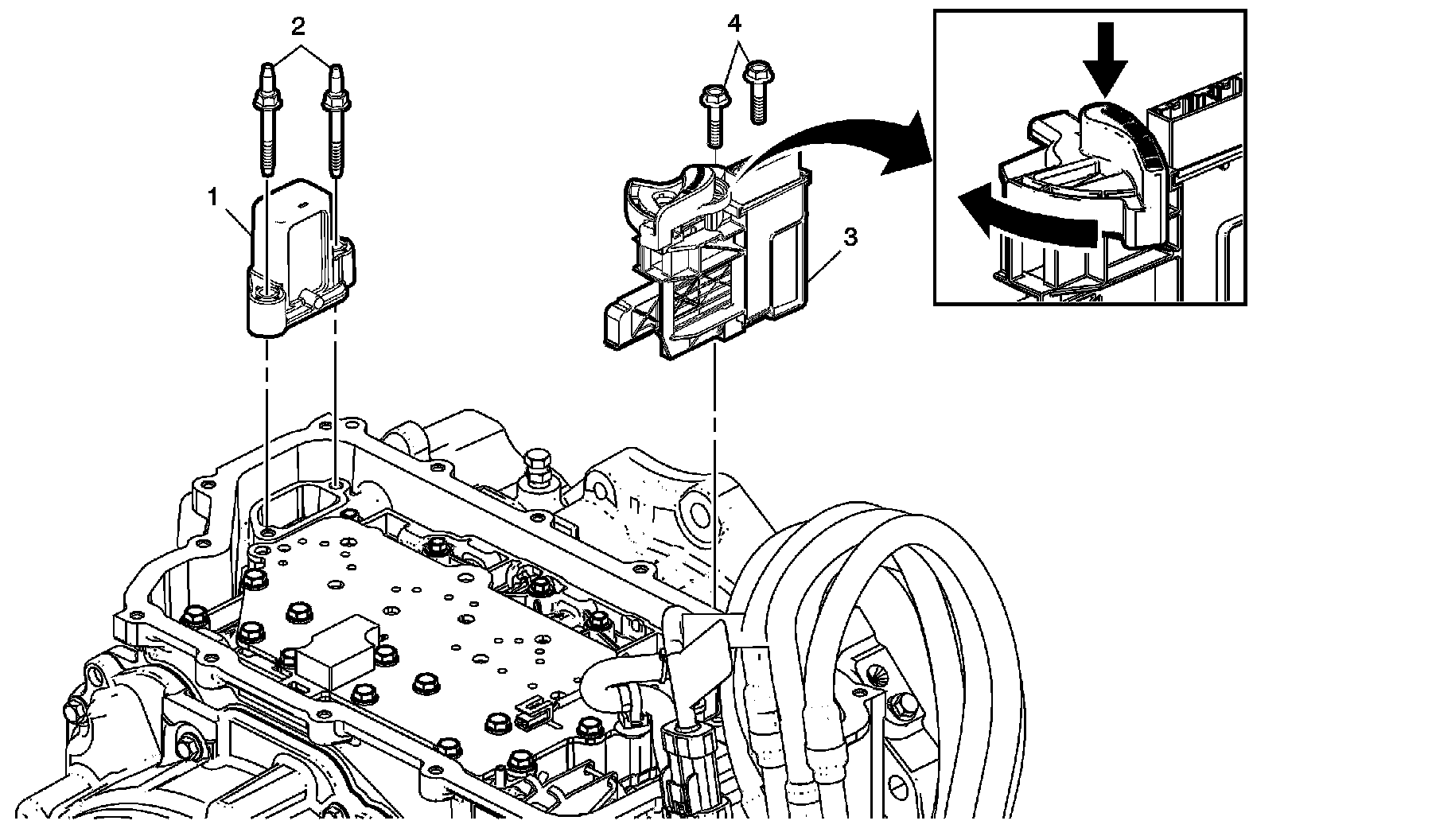 2
4
1
3