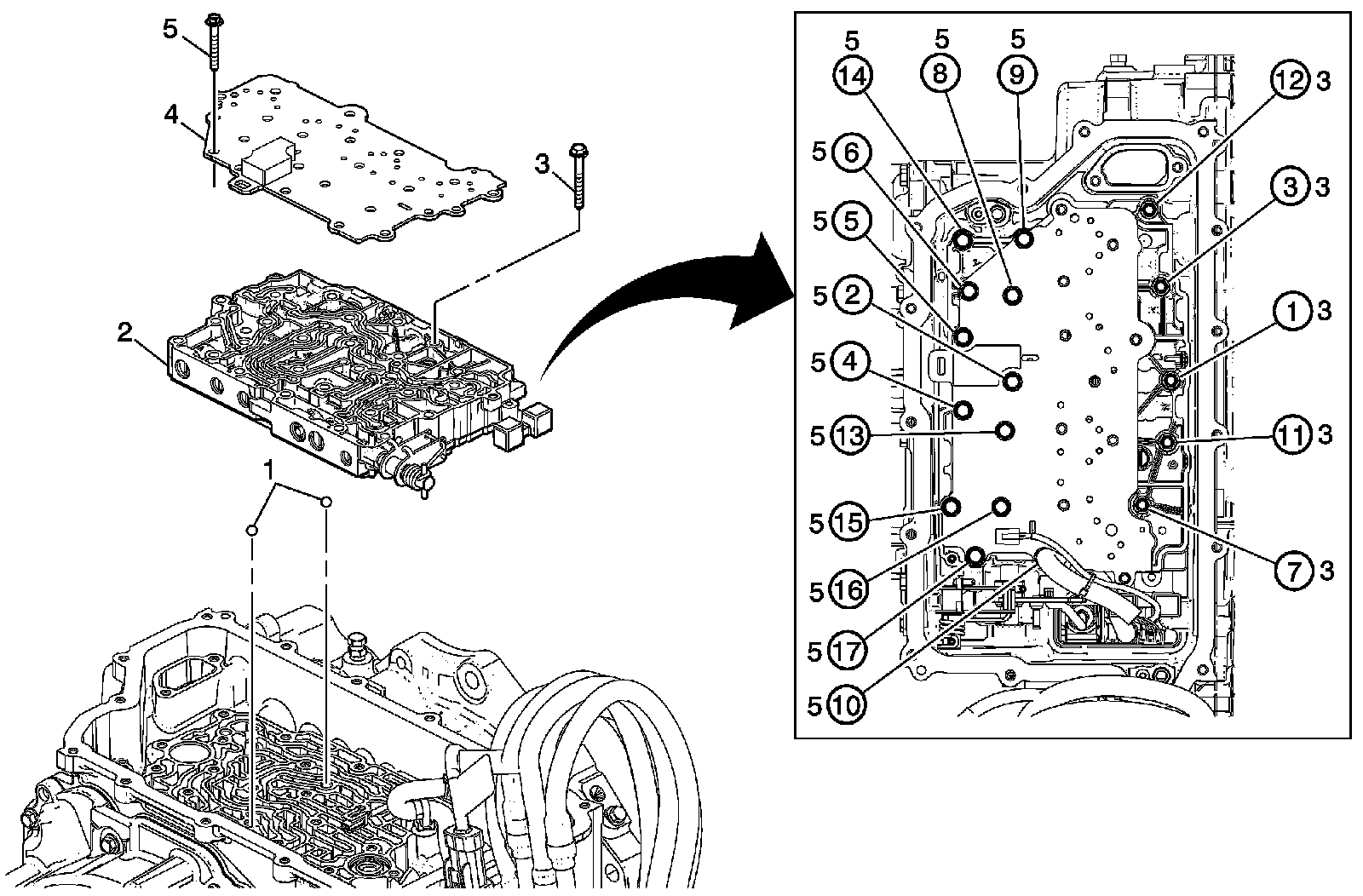 5
4
3
2
1

5 14
5 8
5 9
12 3
5 6
3 3
5 5
5 2
1 3
5 4
5 13
11 3
5 15
7 3
5 16
5 17
5 10