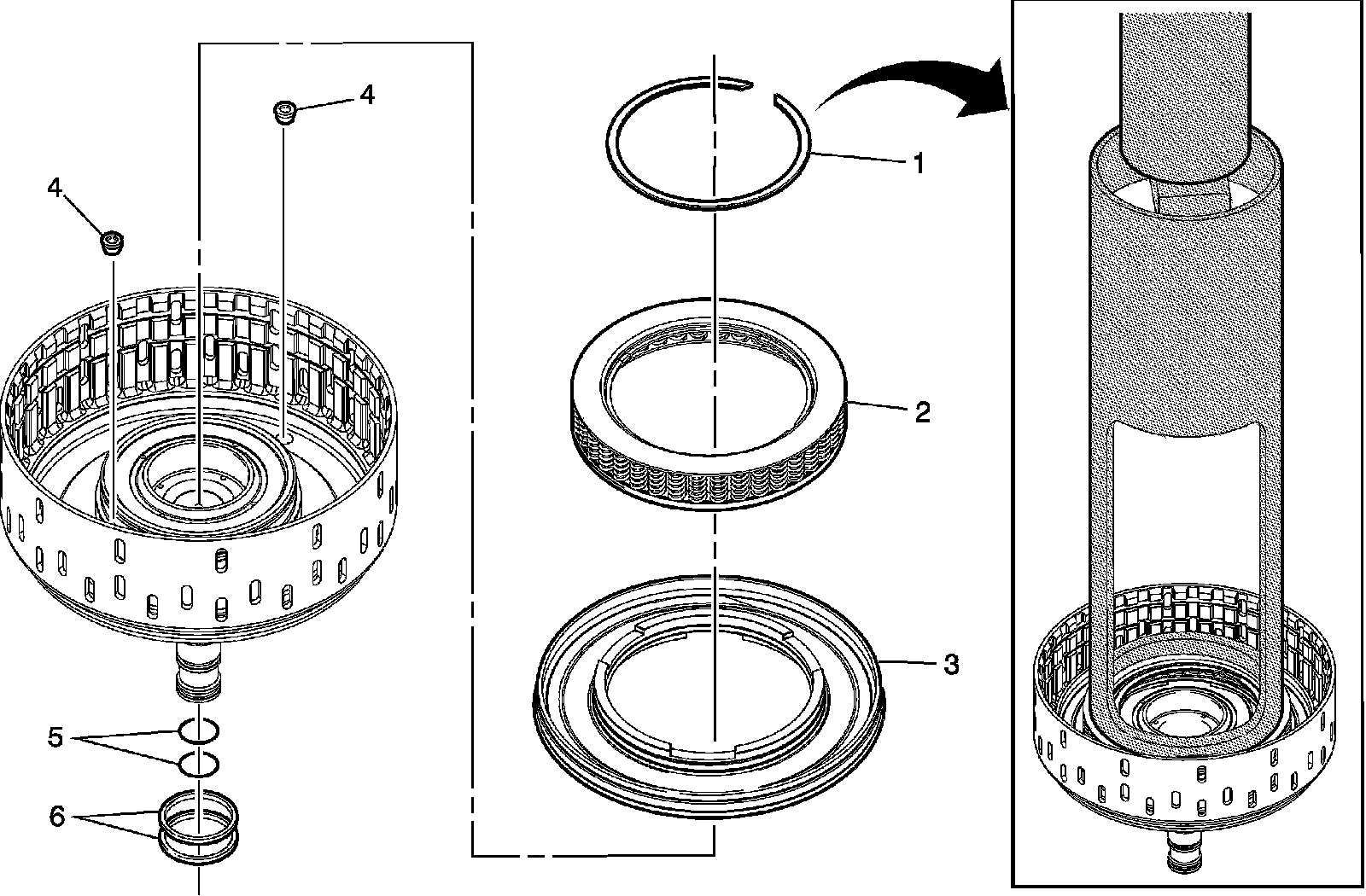 4
4
1
2
3
5
6