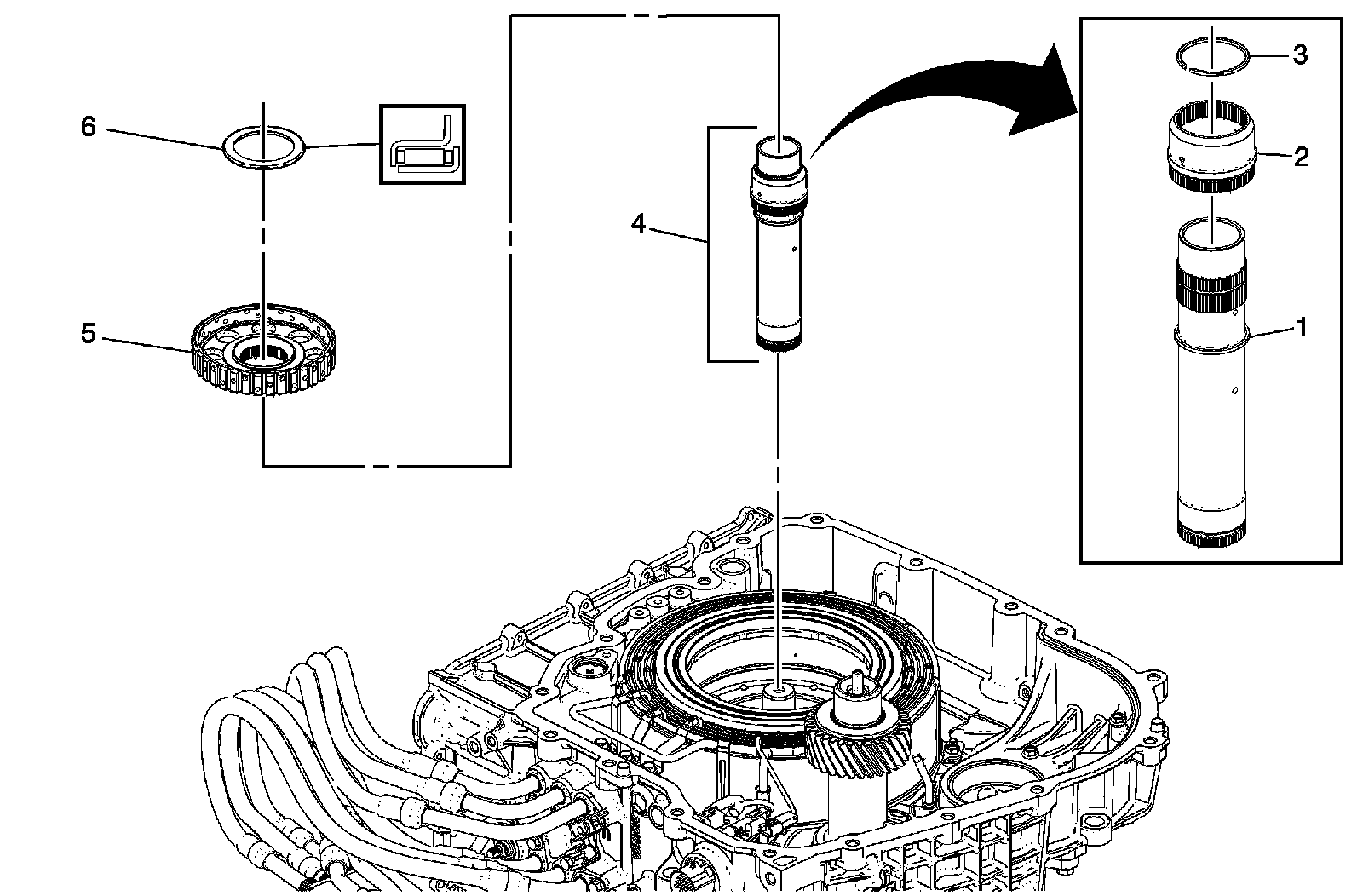 6
5
4
3
2
1