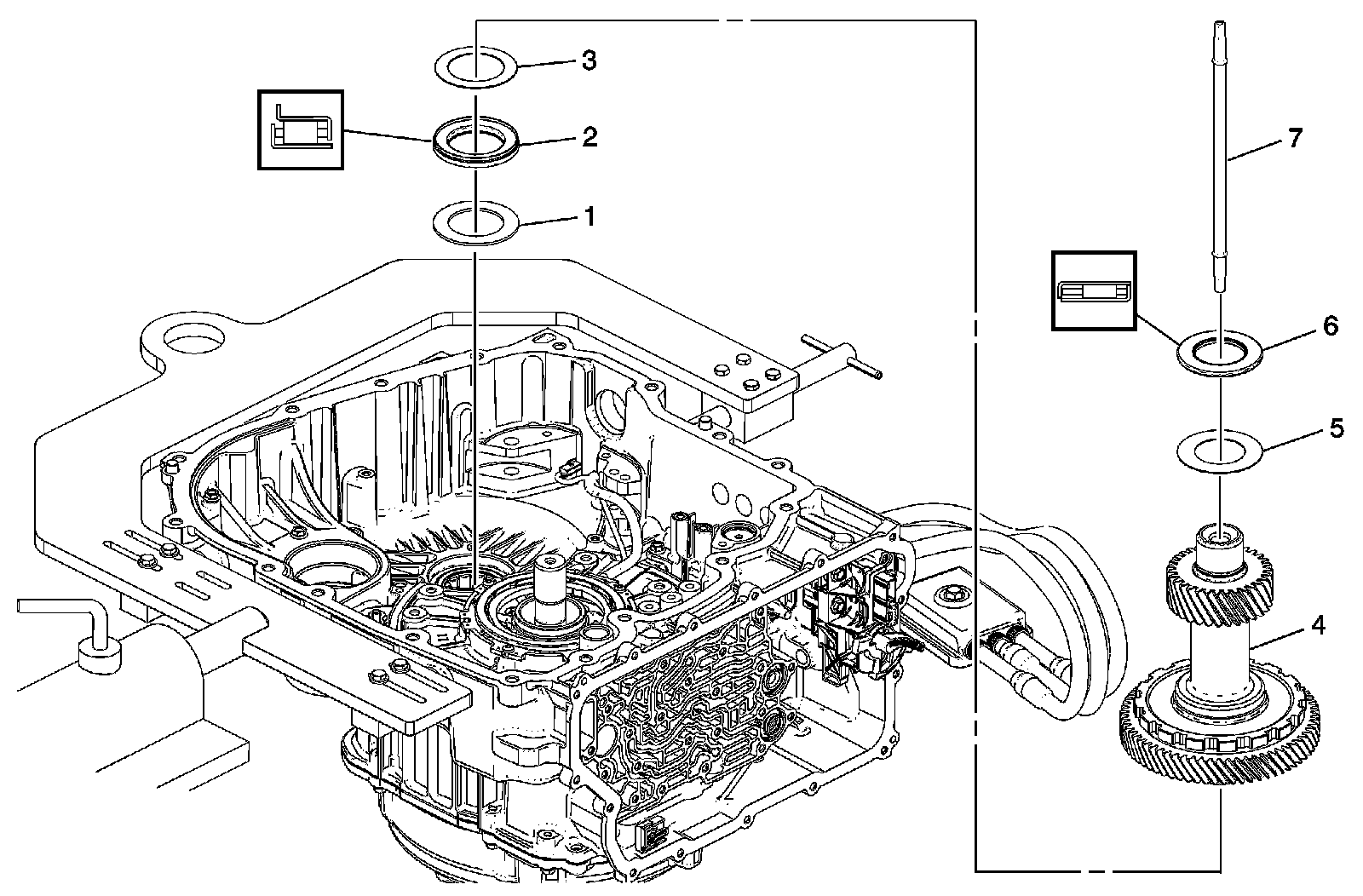 3
2
1
7
6
5
4