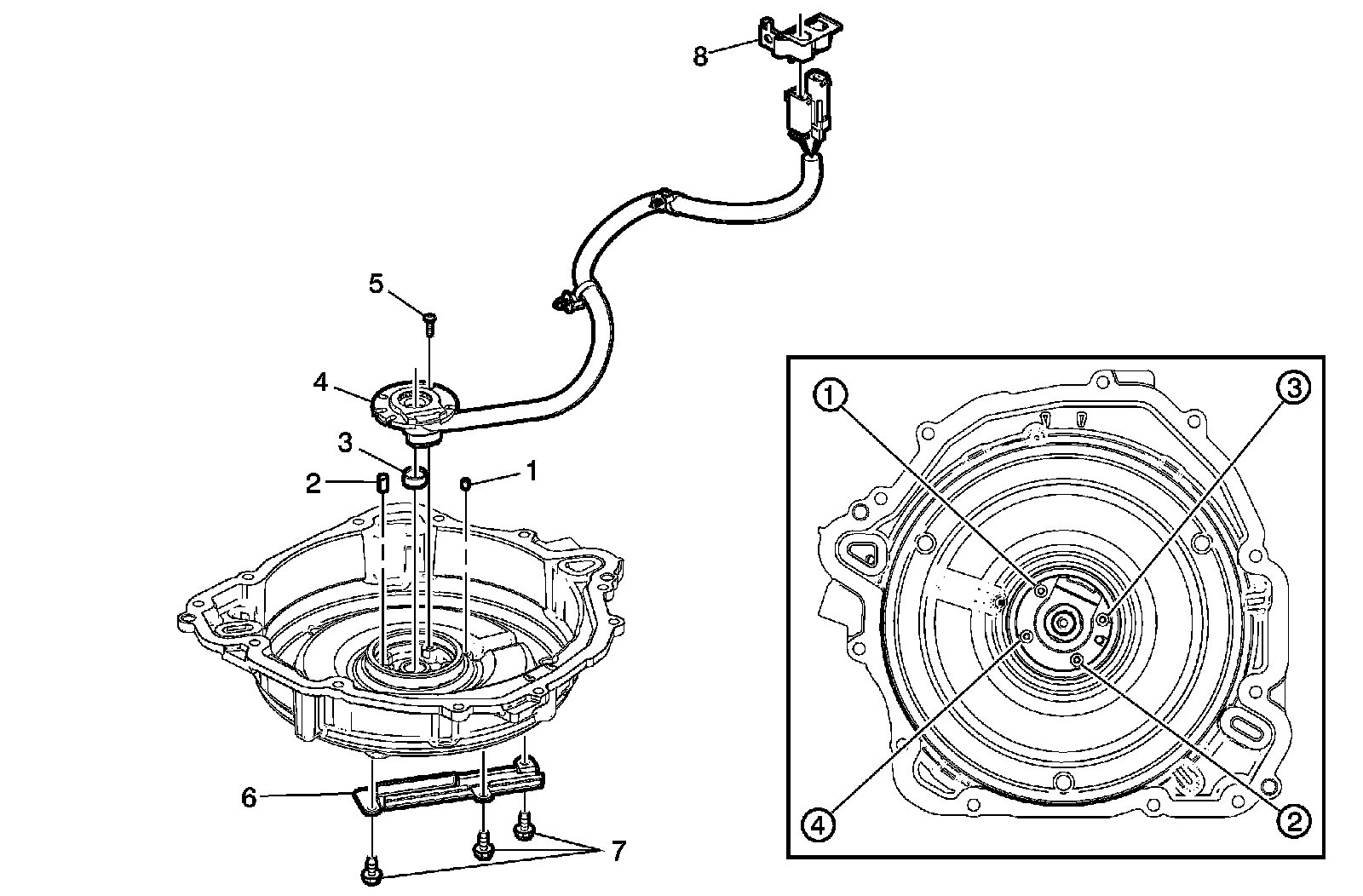 8
5
4
3
2
1
6
7
1
3
4
2