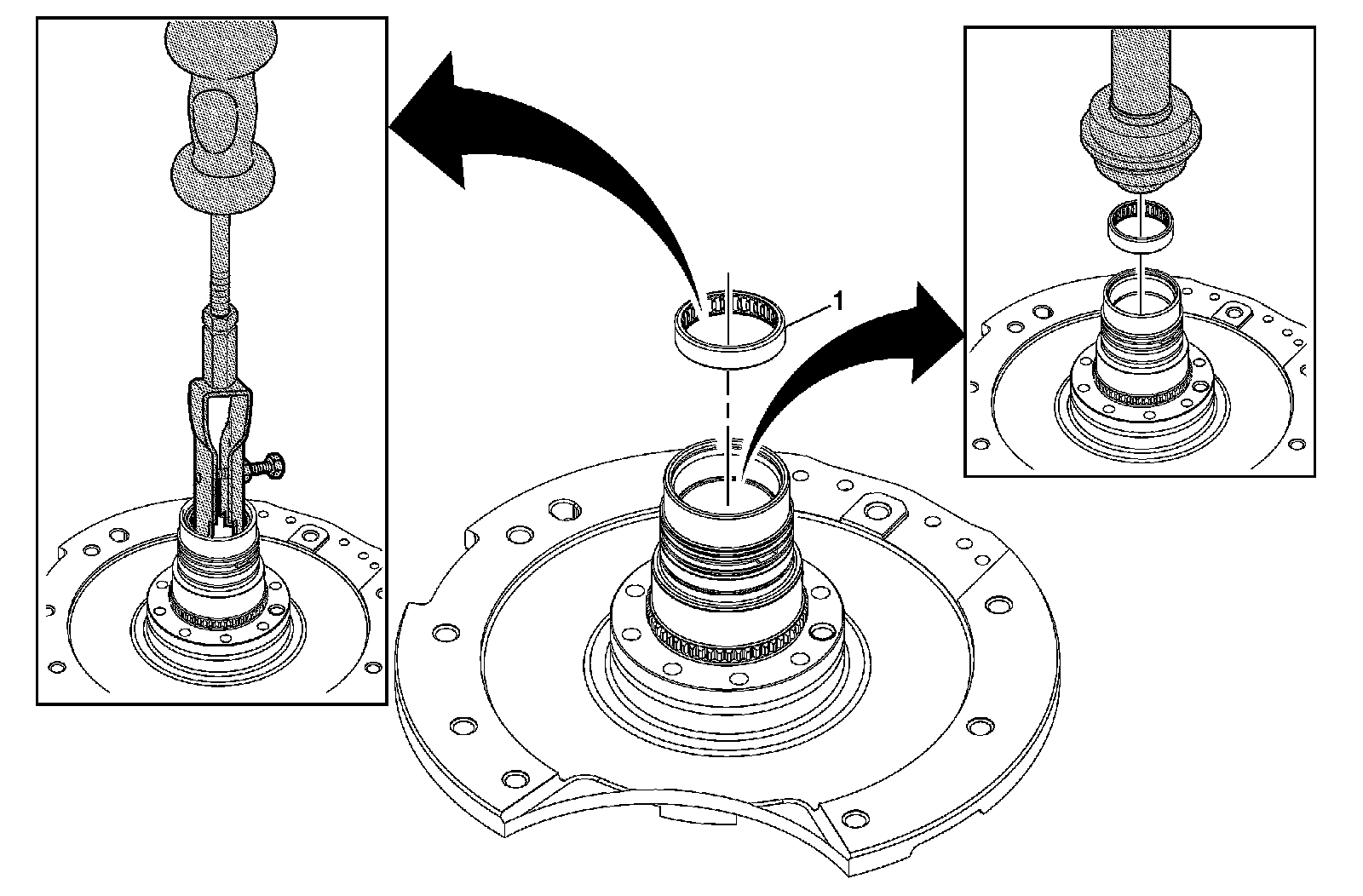 1