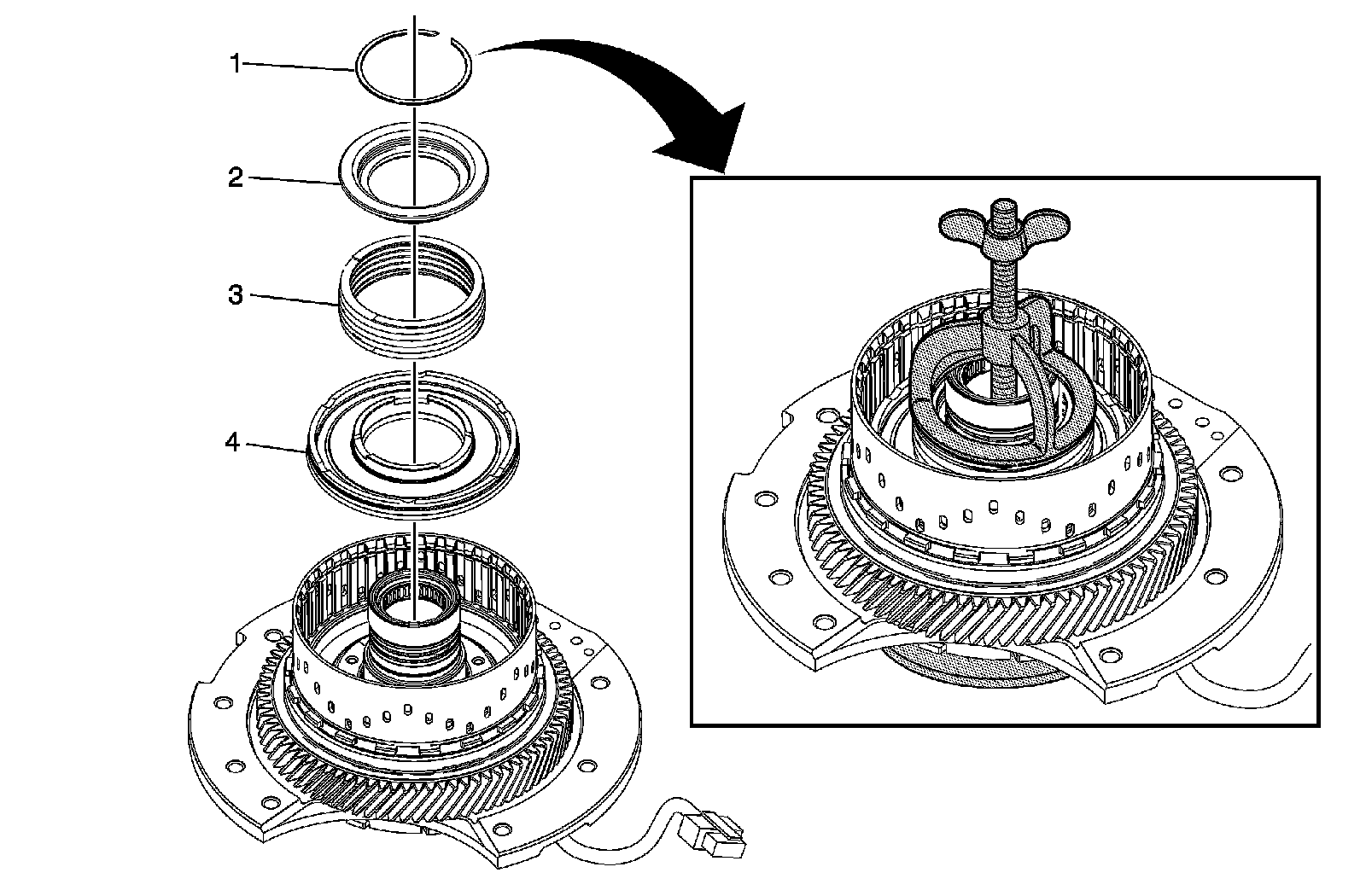 1
2
3
4