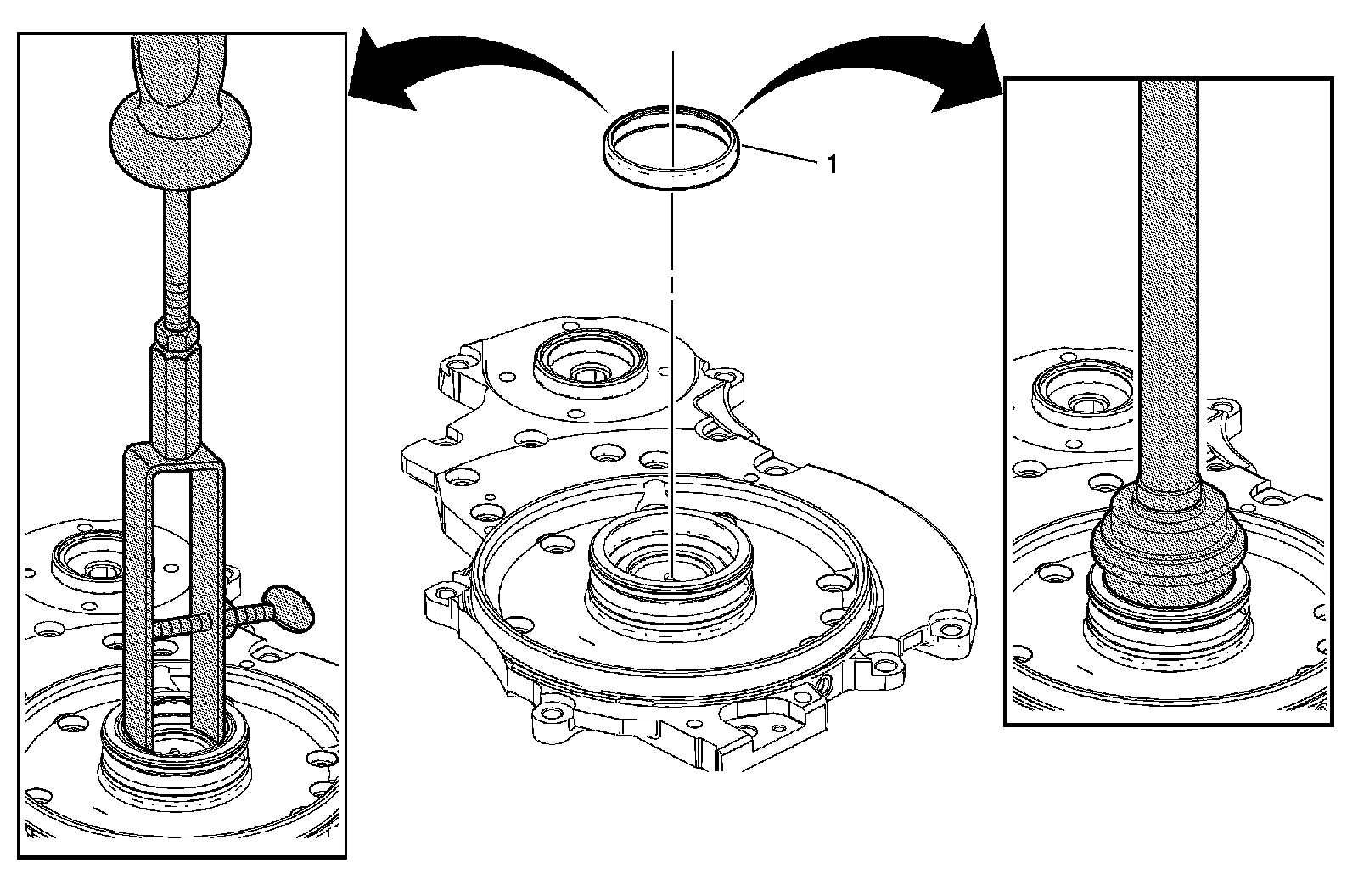 1