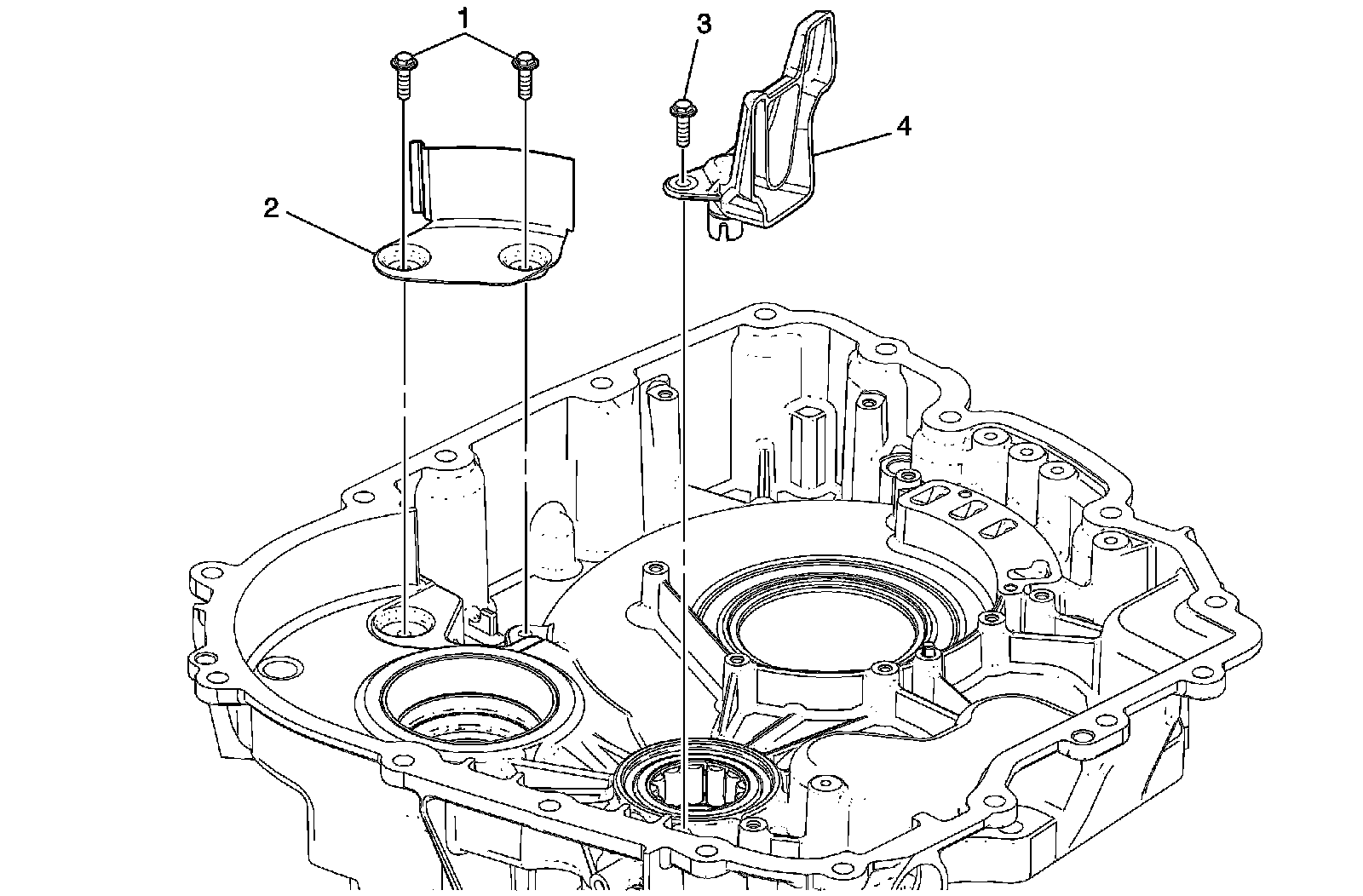 1
3
4
2