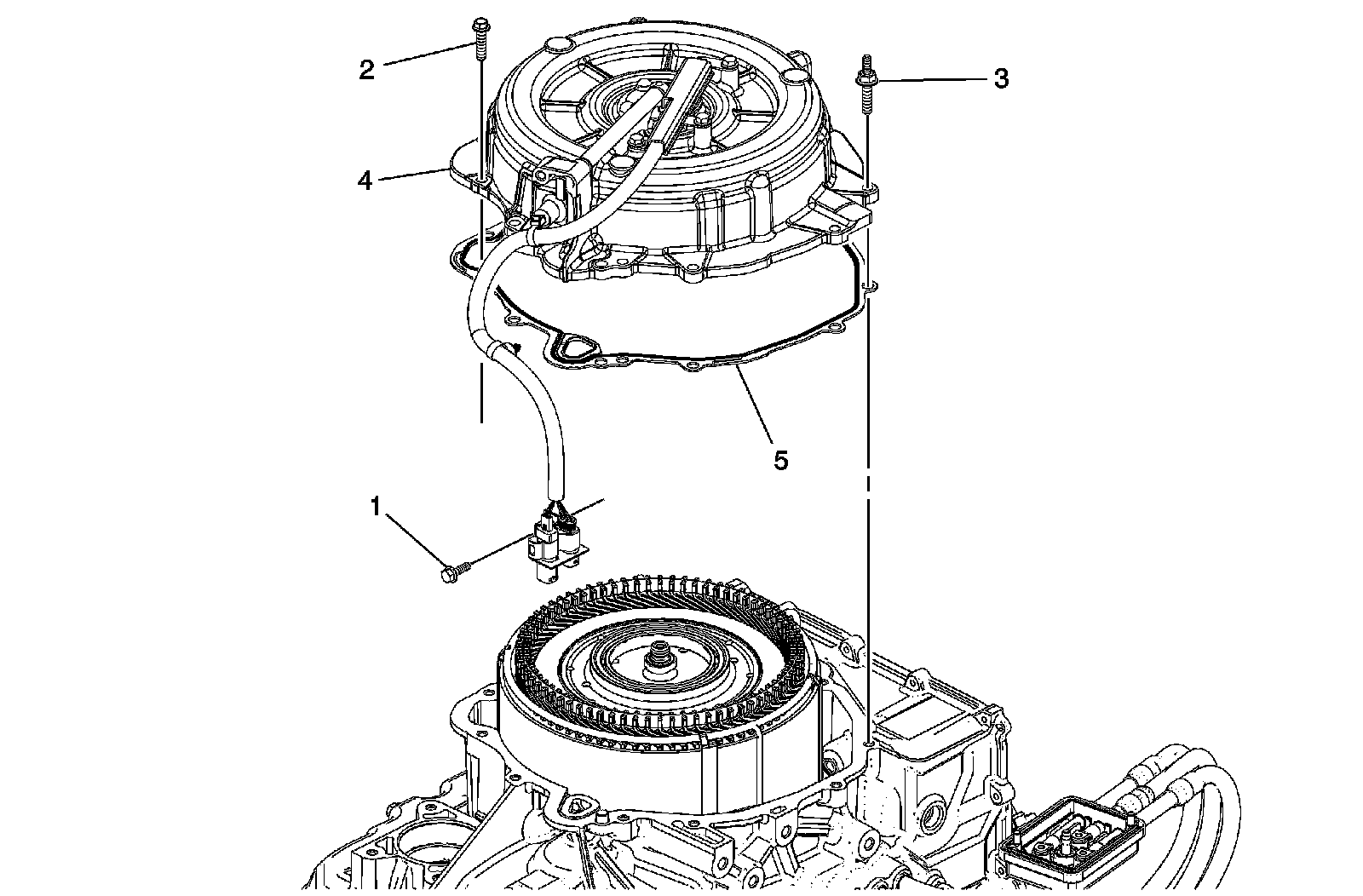 2
3
4
5
1