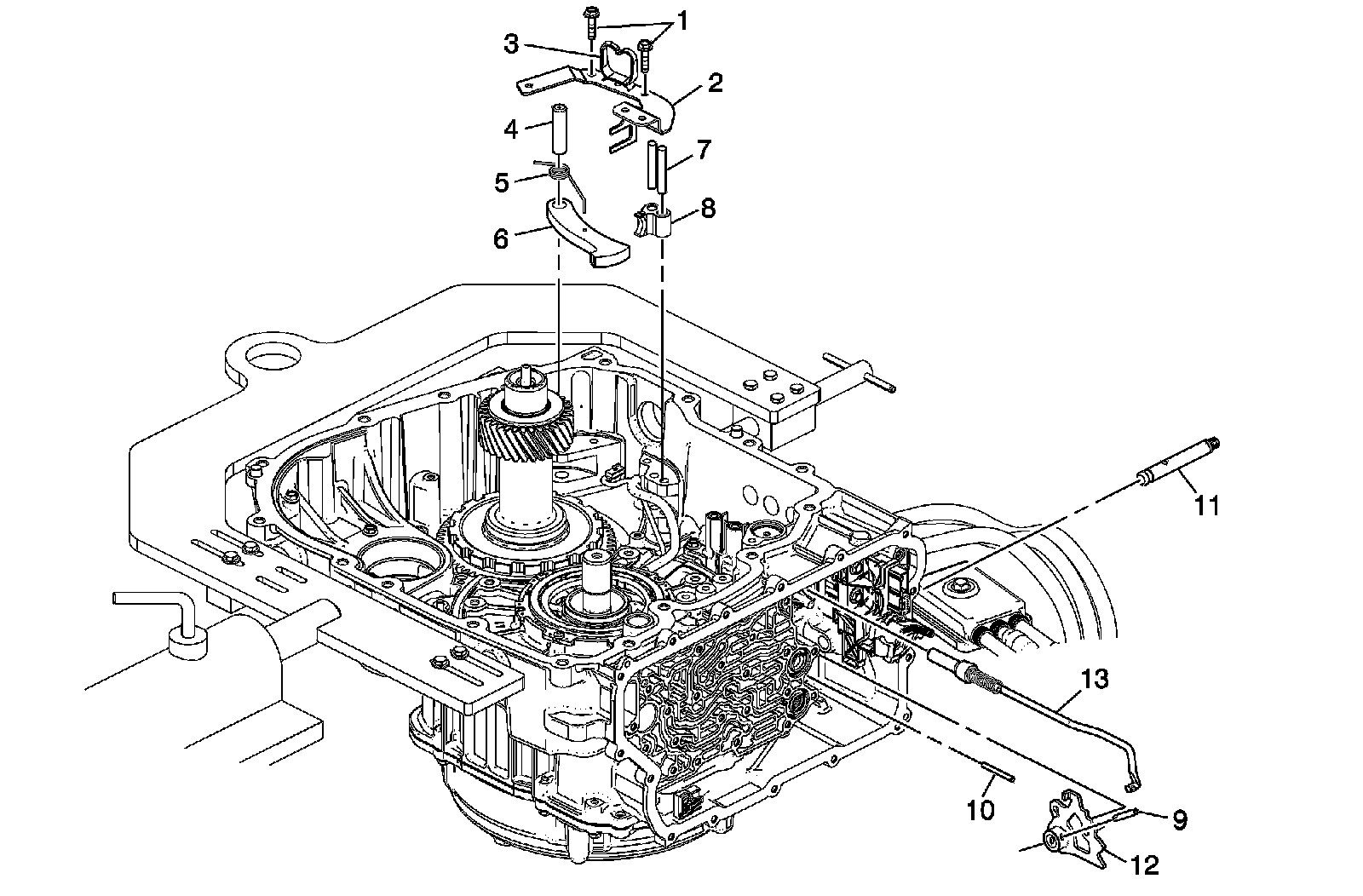 1
3
2
4
7
5
8
6
11
13
10
9
12