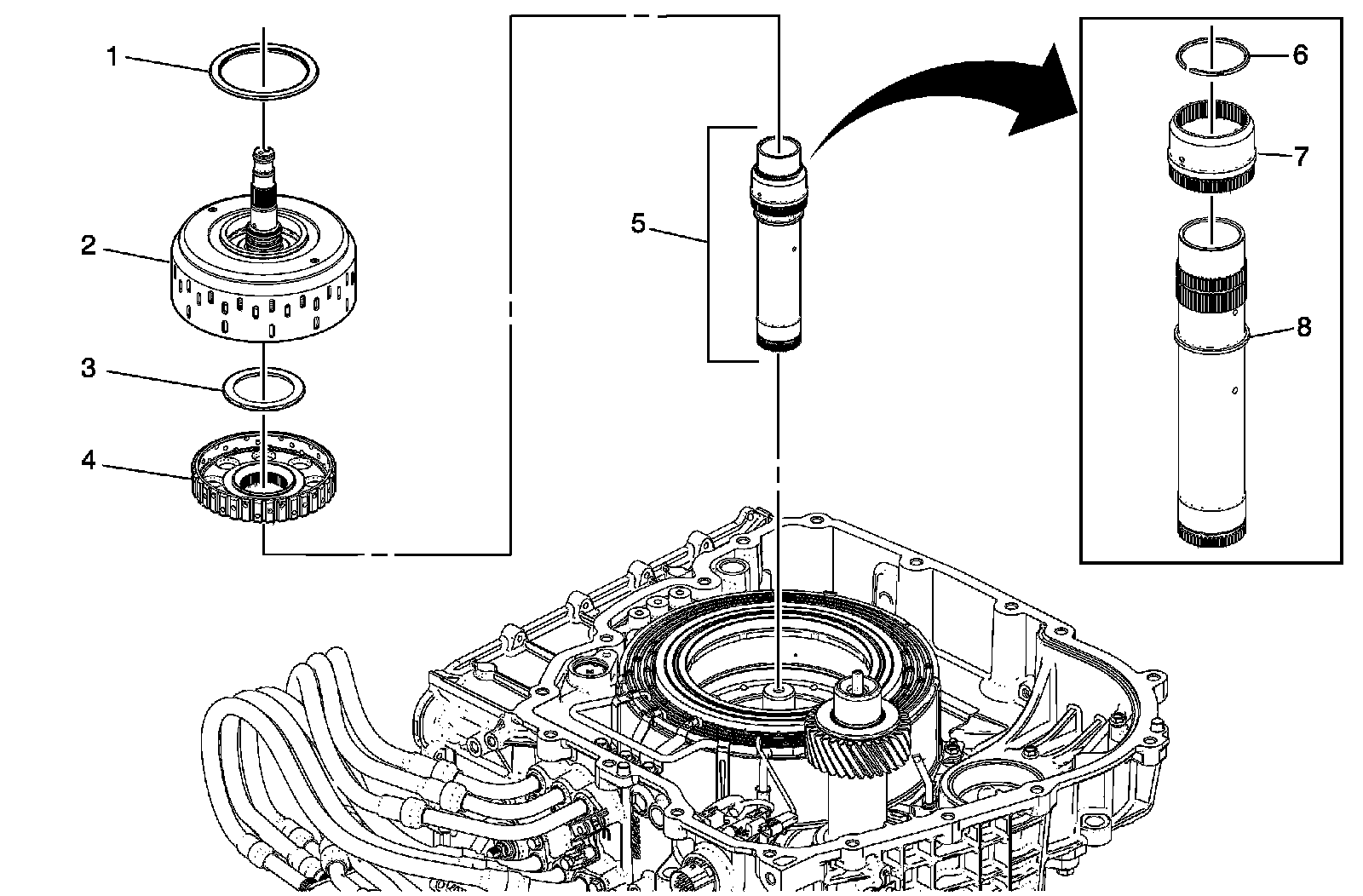 1
2
3
4
5
6
7
8