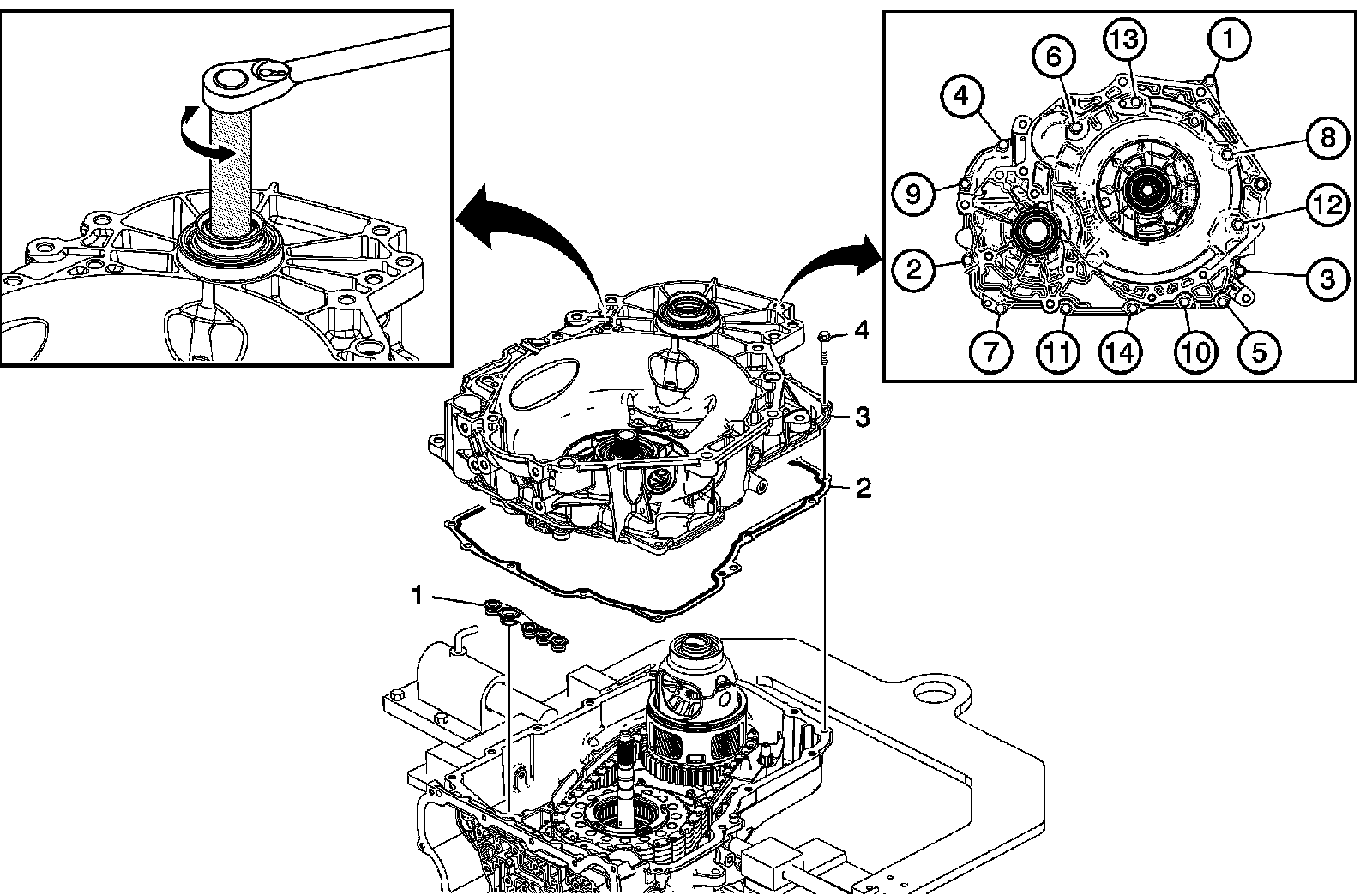 6
13
1
4
8
9
12
2
3
7
11
14
10
5
4
3
2
1