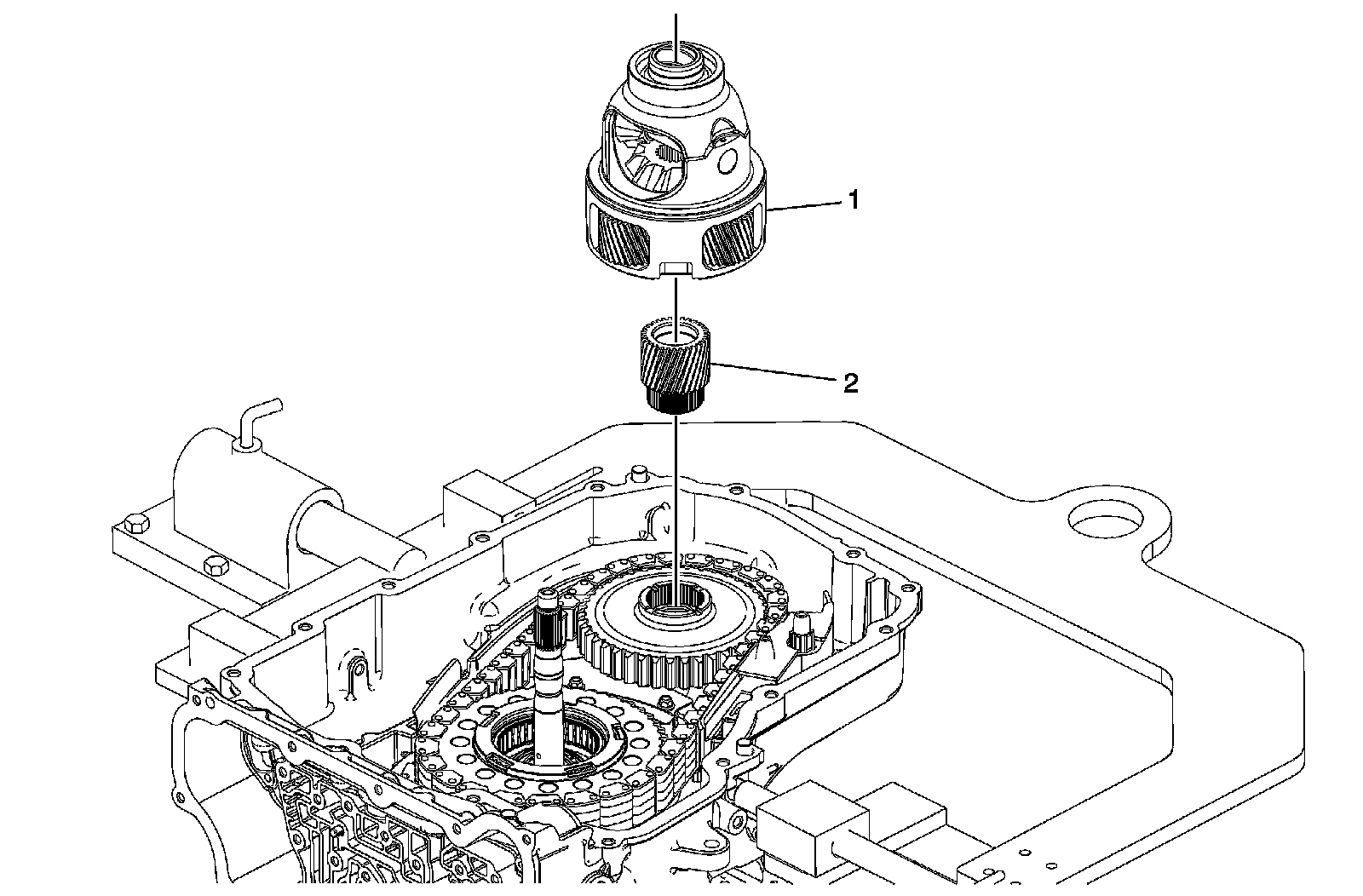 1

2