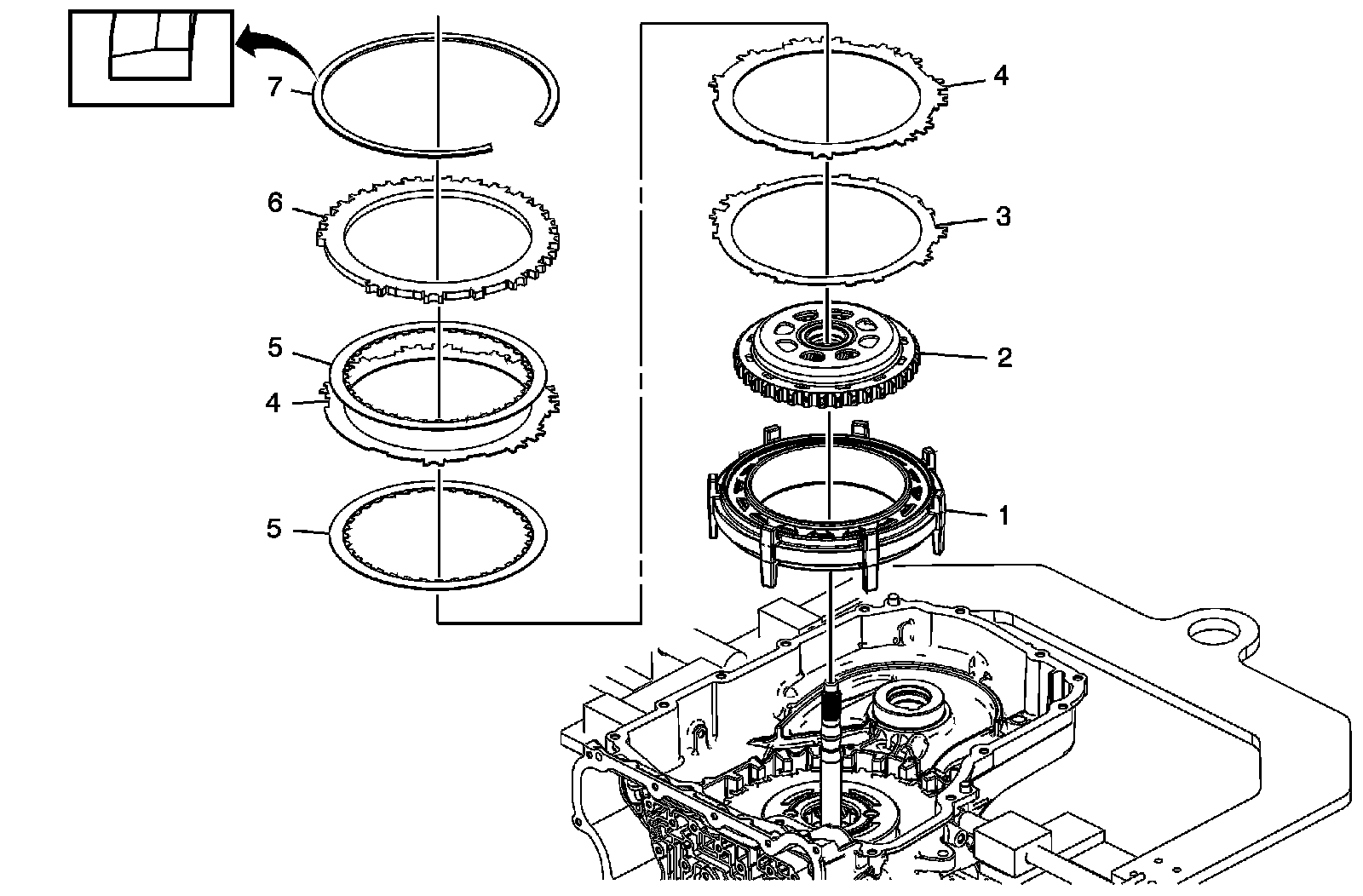 7
6
5
4
5
4
3
2
1