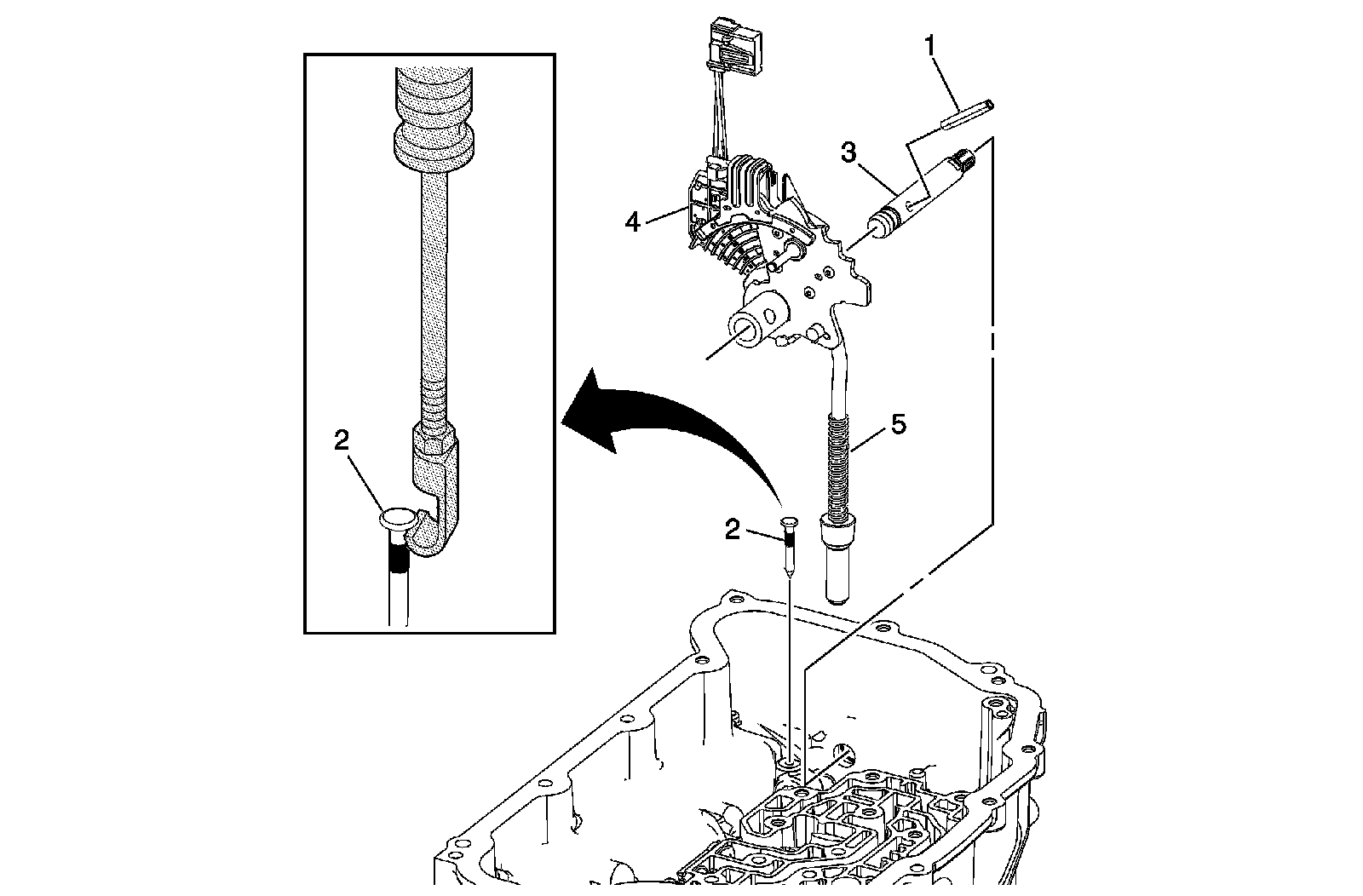 1
3
4
5
2
2