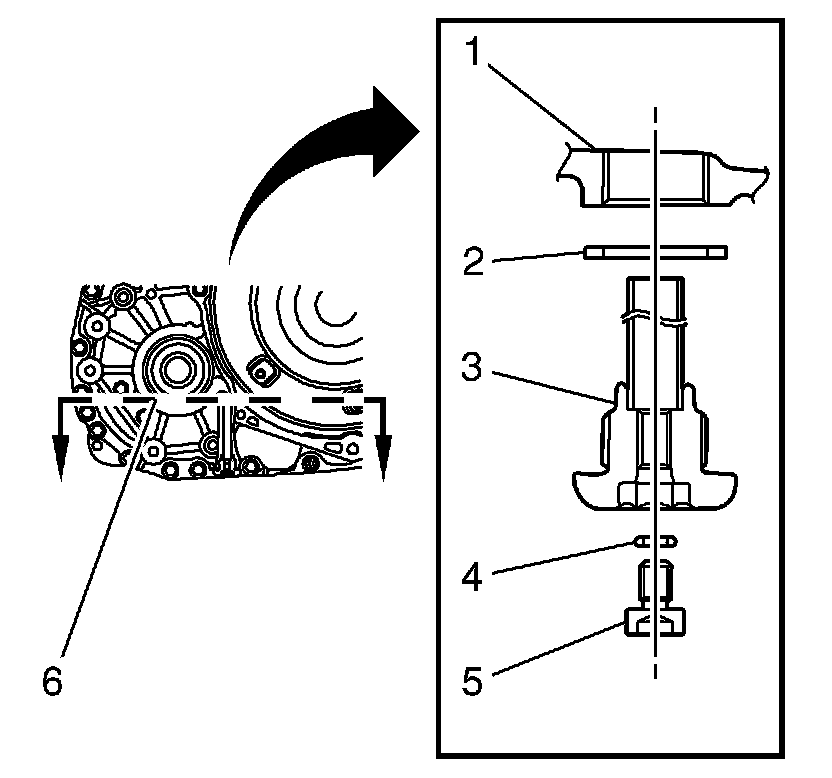 1
2
3
4
5
6