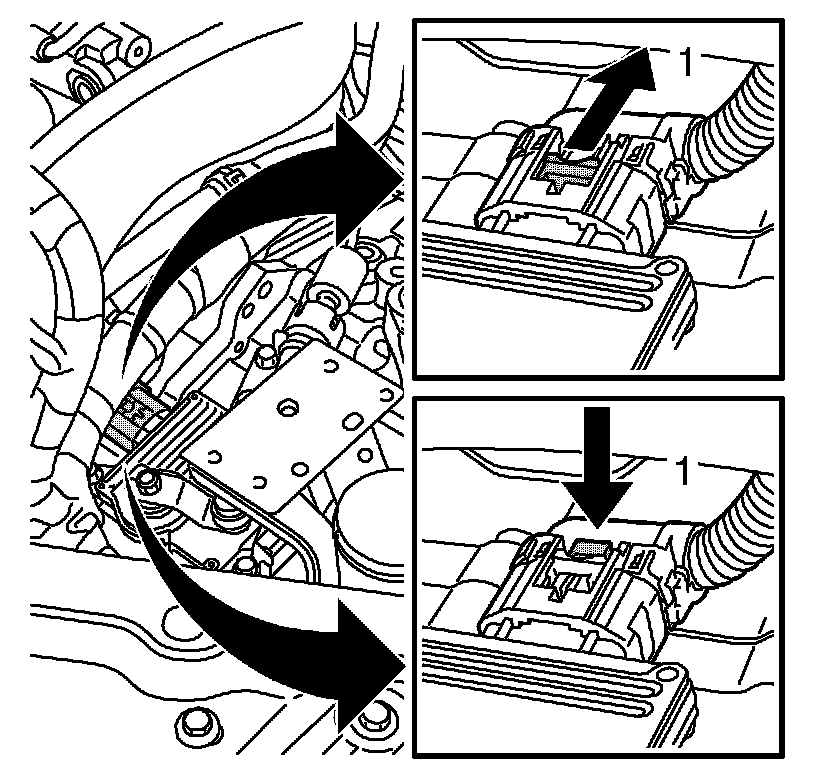 1

1