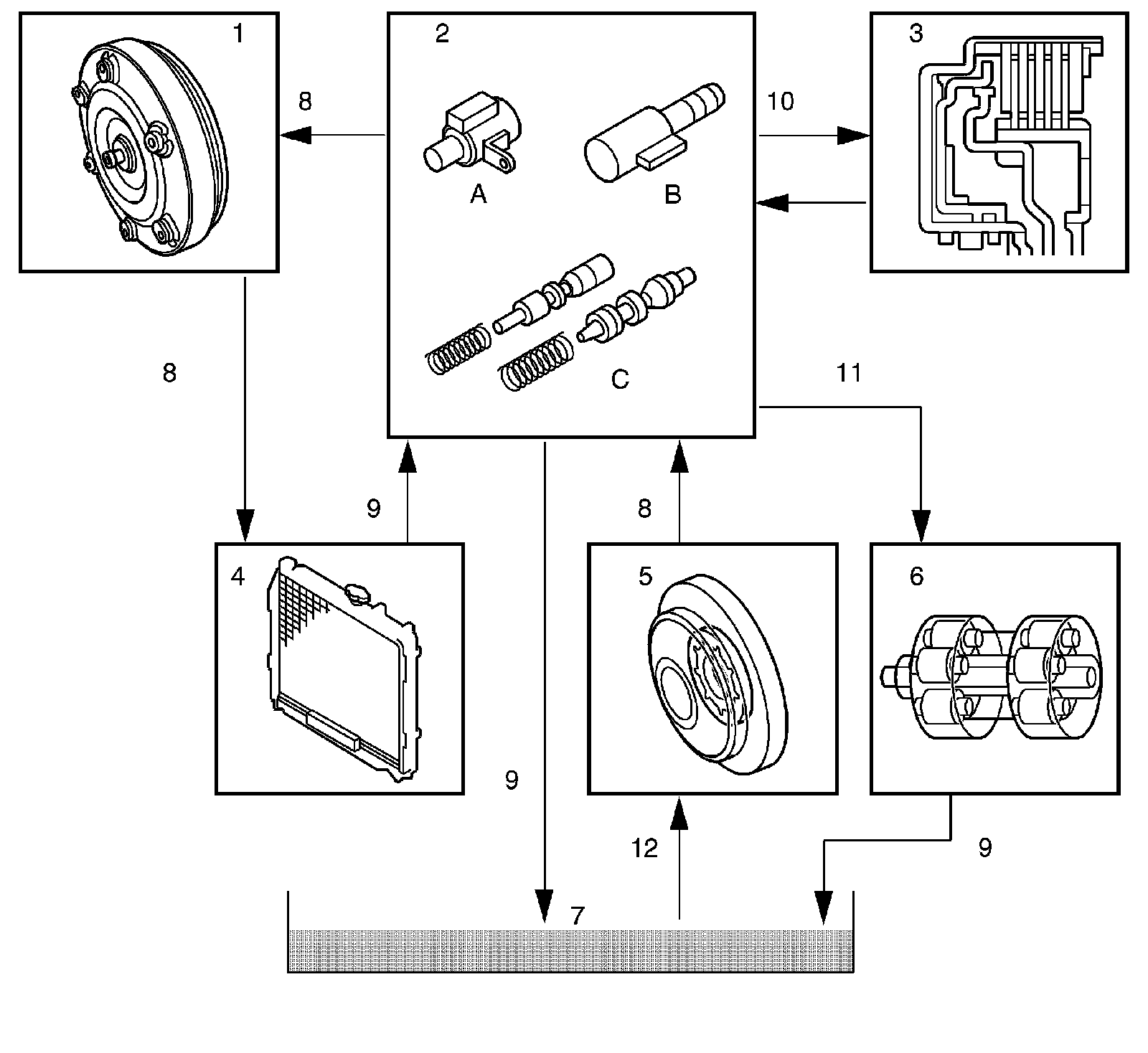 1

2

3

8

10

A

B

C

8

11

9

8

4

5

6

9

12

9

7