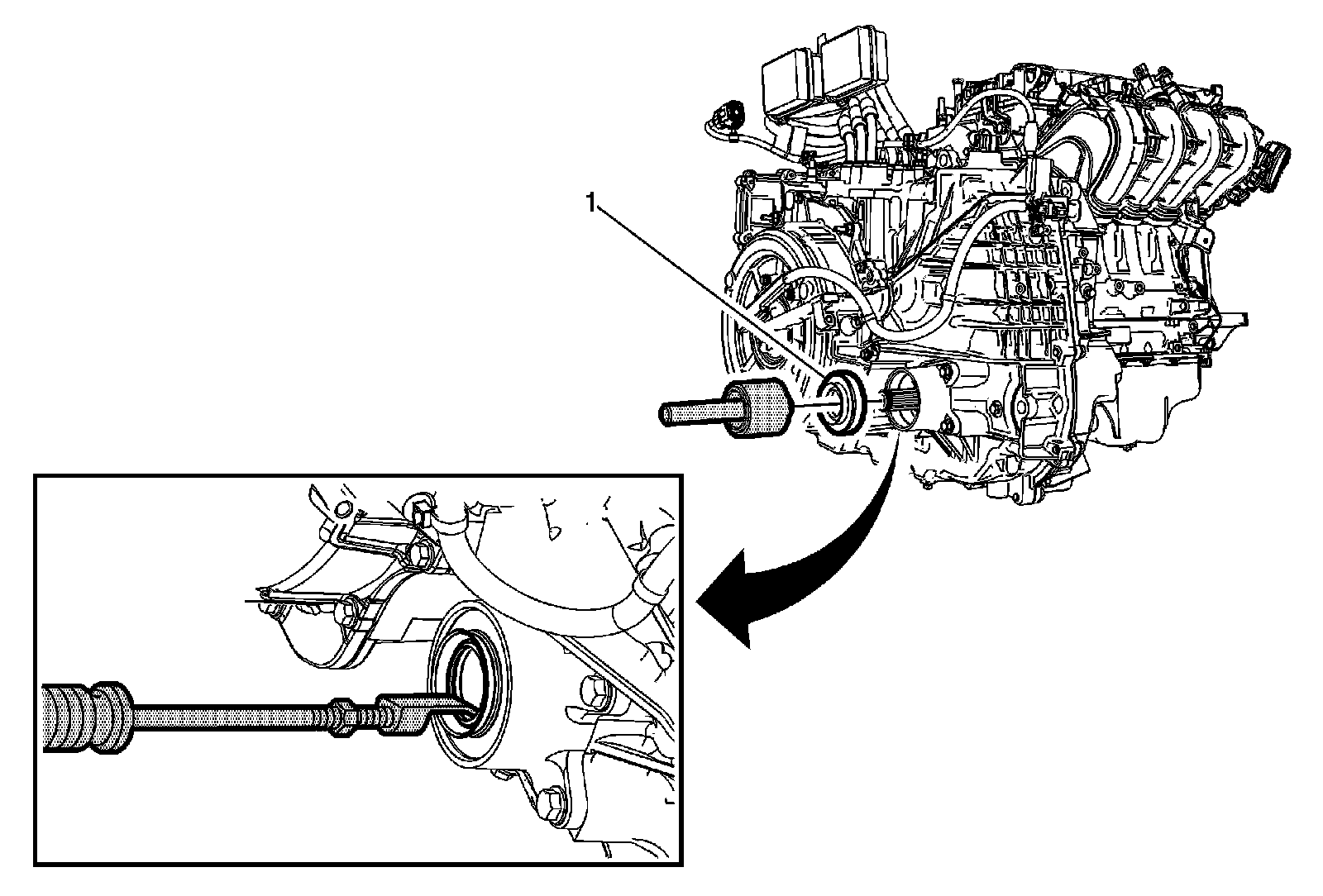 1