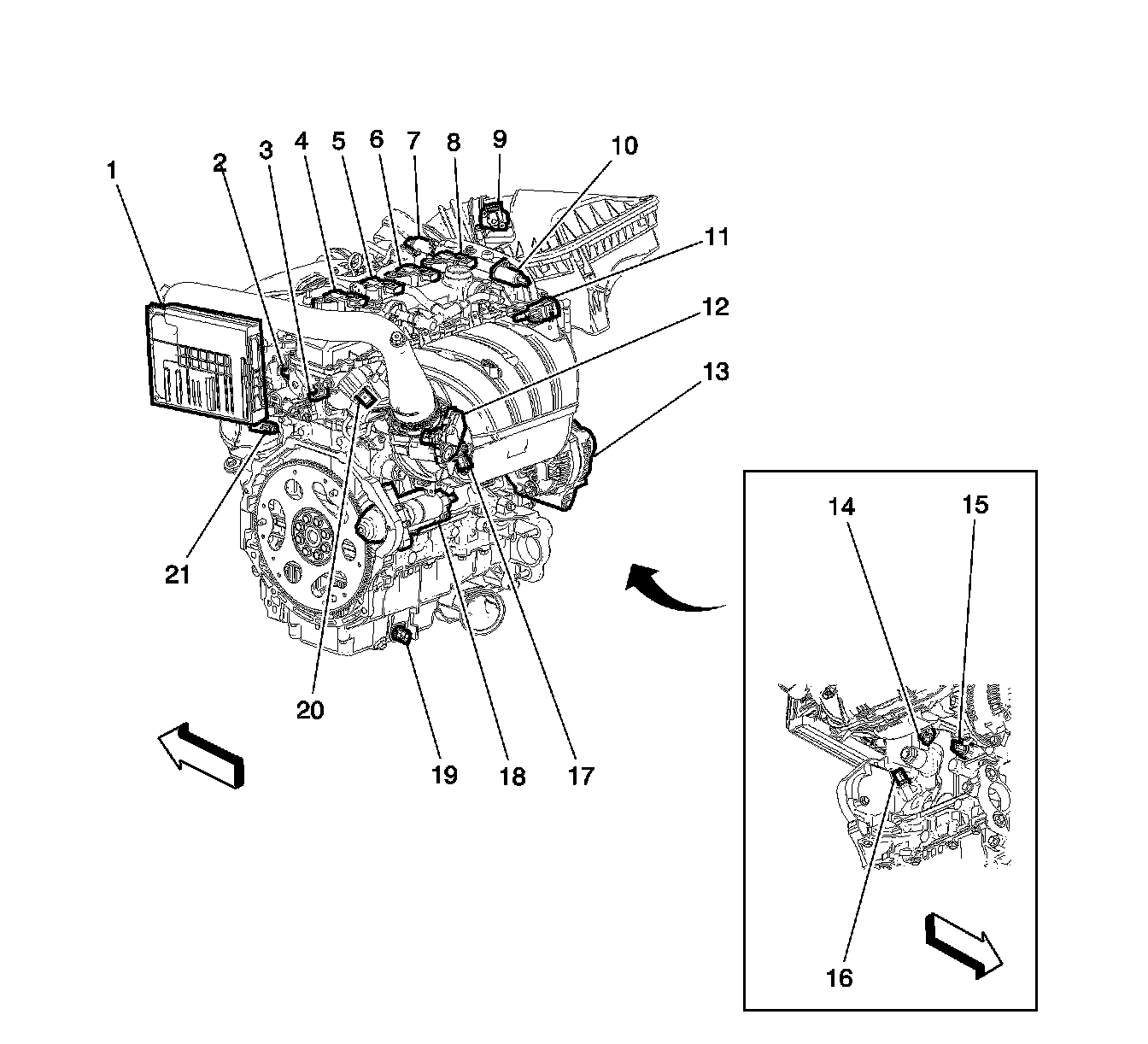 1
2
3
4
5
6
7
8
9
10
11
12
13
21
20
19
18
17
14
15
16