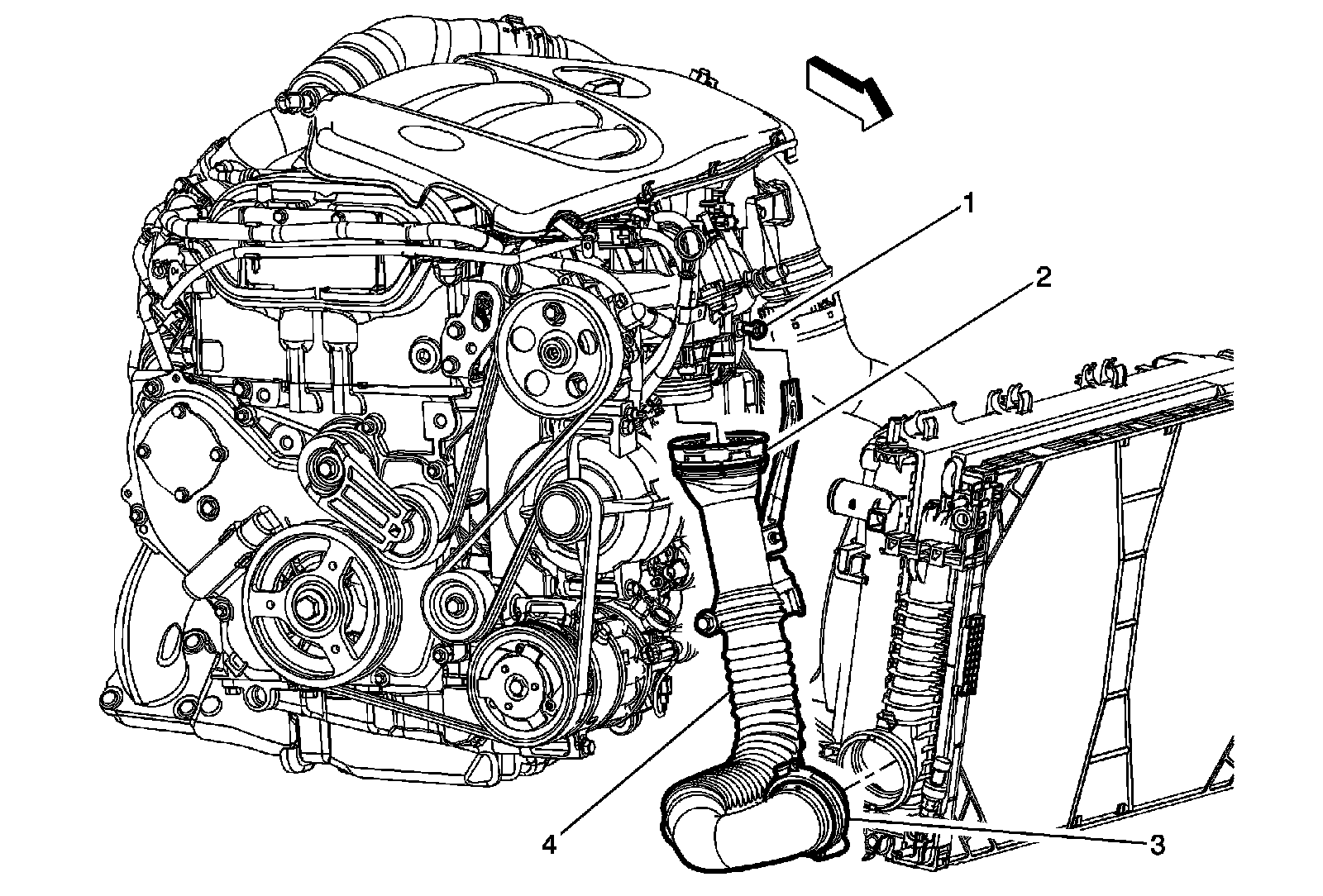 1
2
4
3