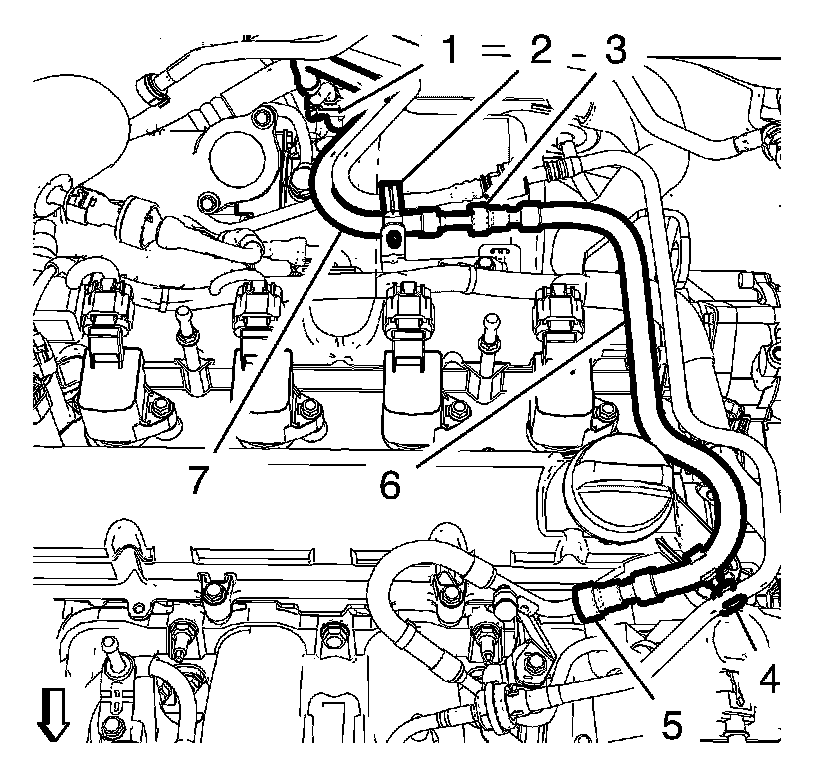 1 2 3
7
6
4
5