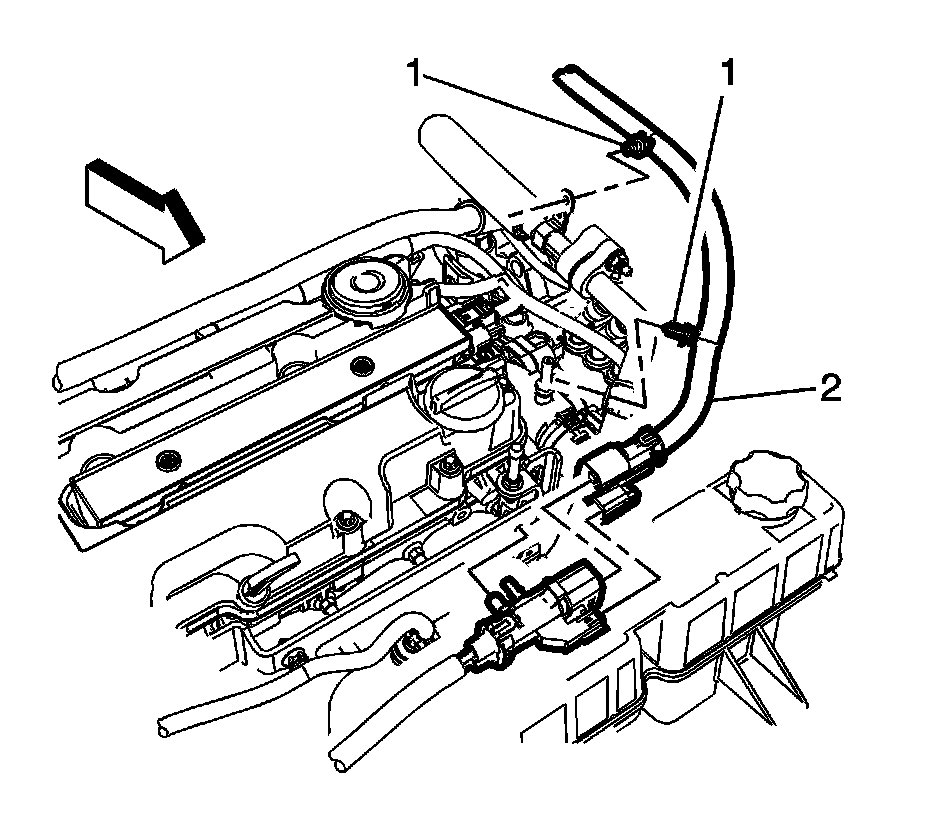 1
1
2