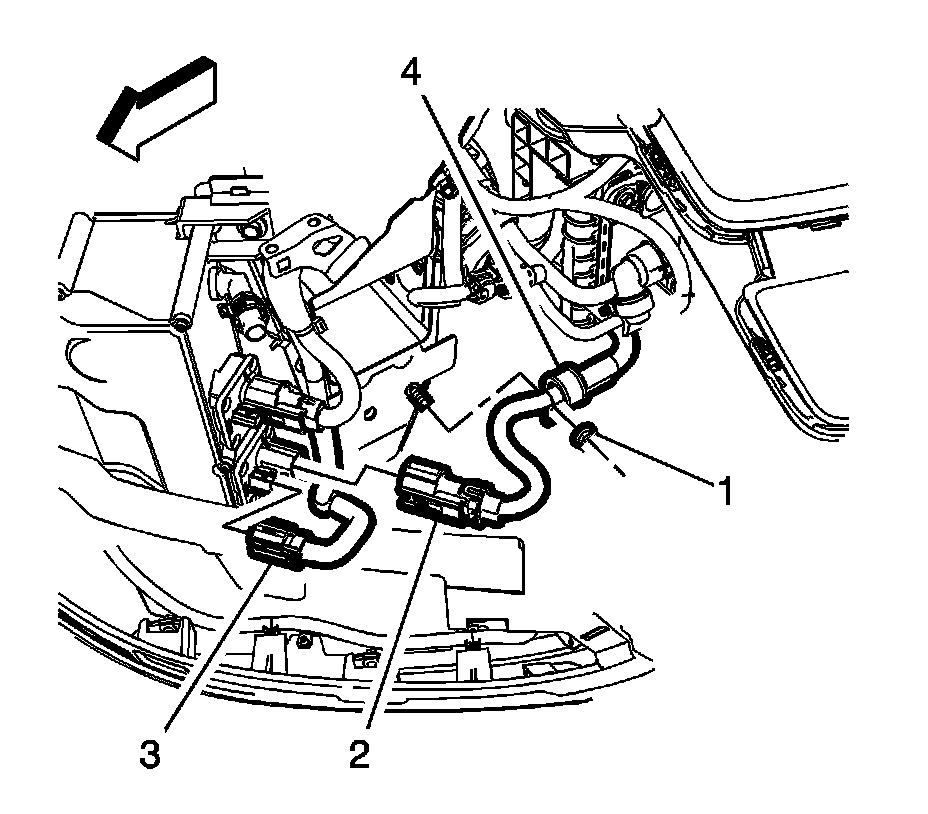 4
1
3
2