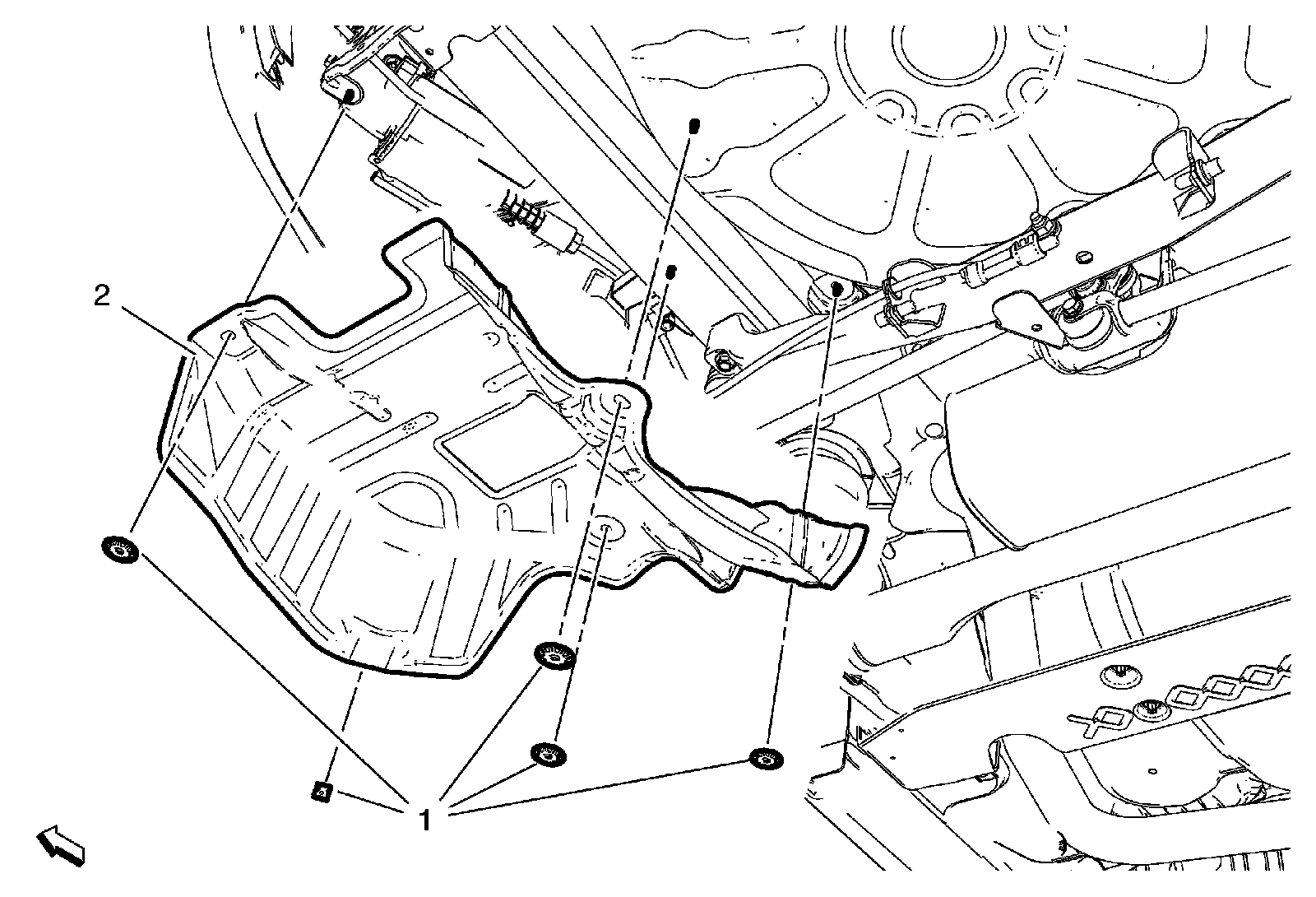 2

1