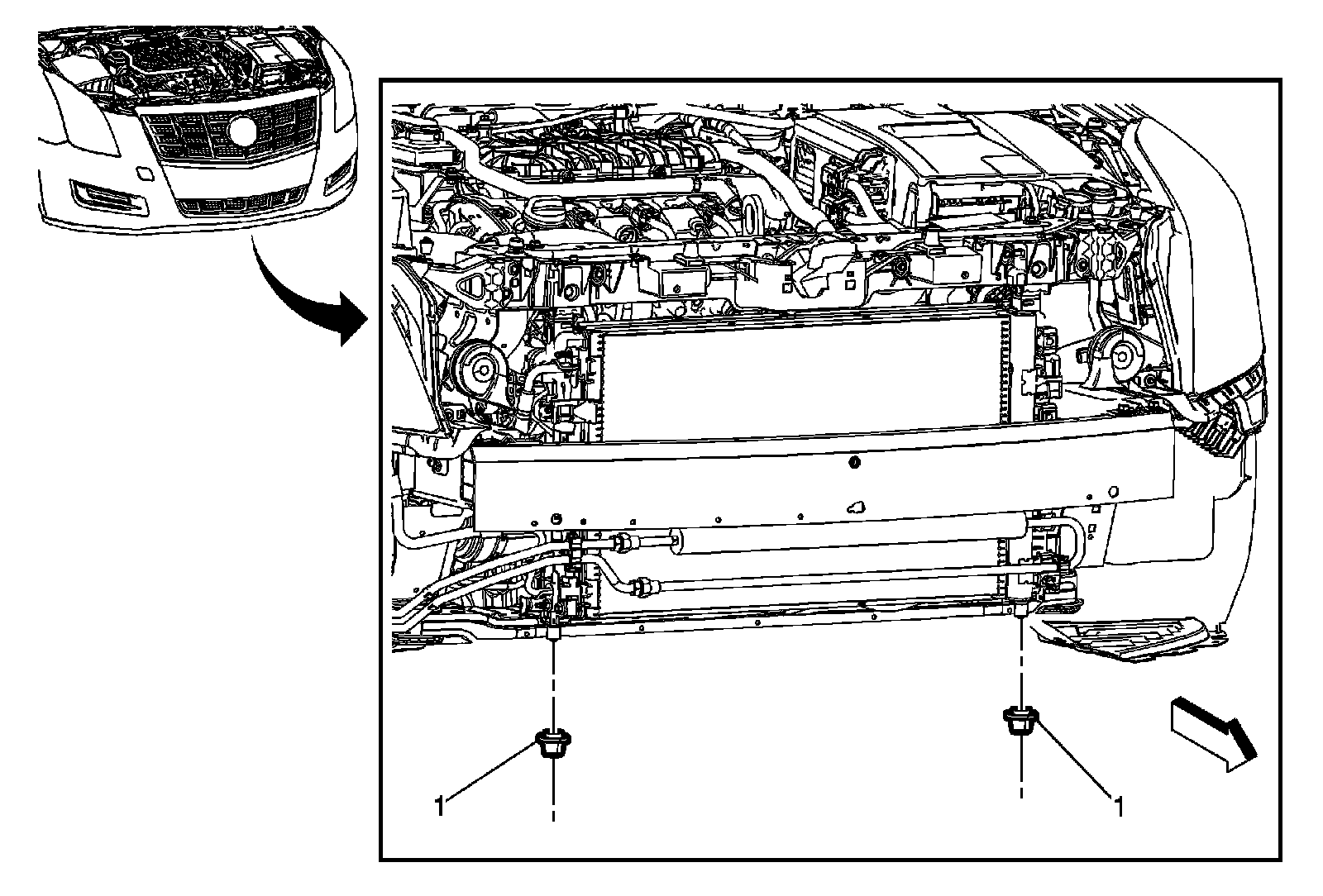 1
1