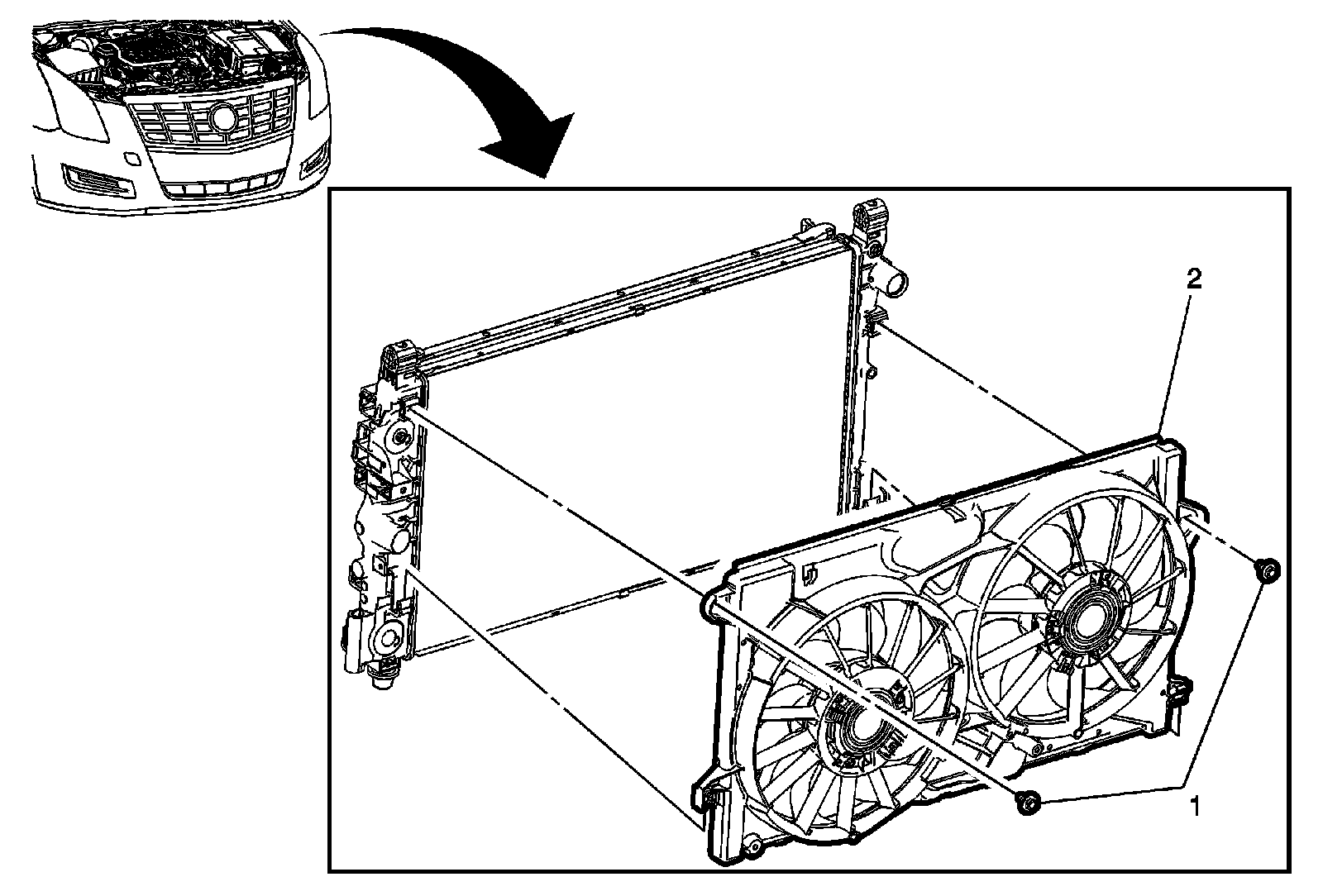 2

1