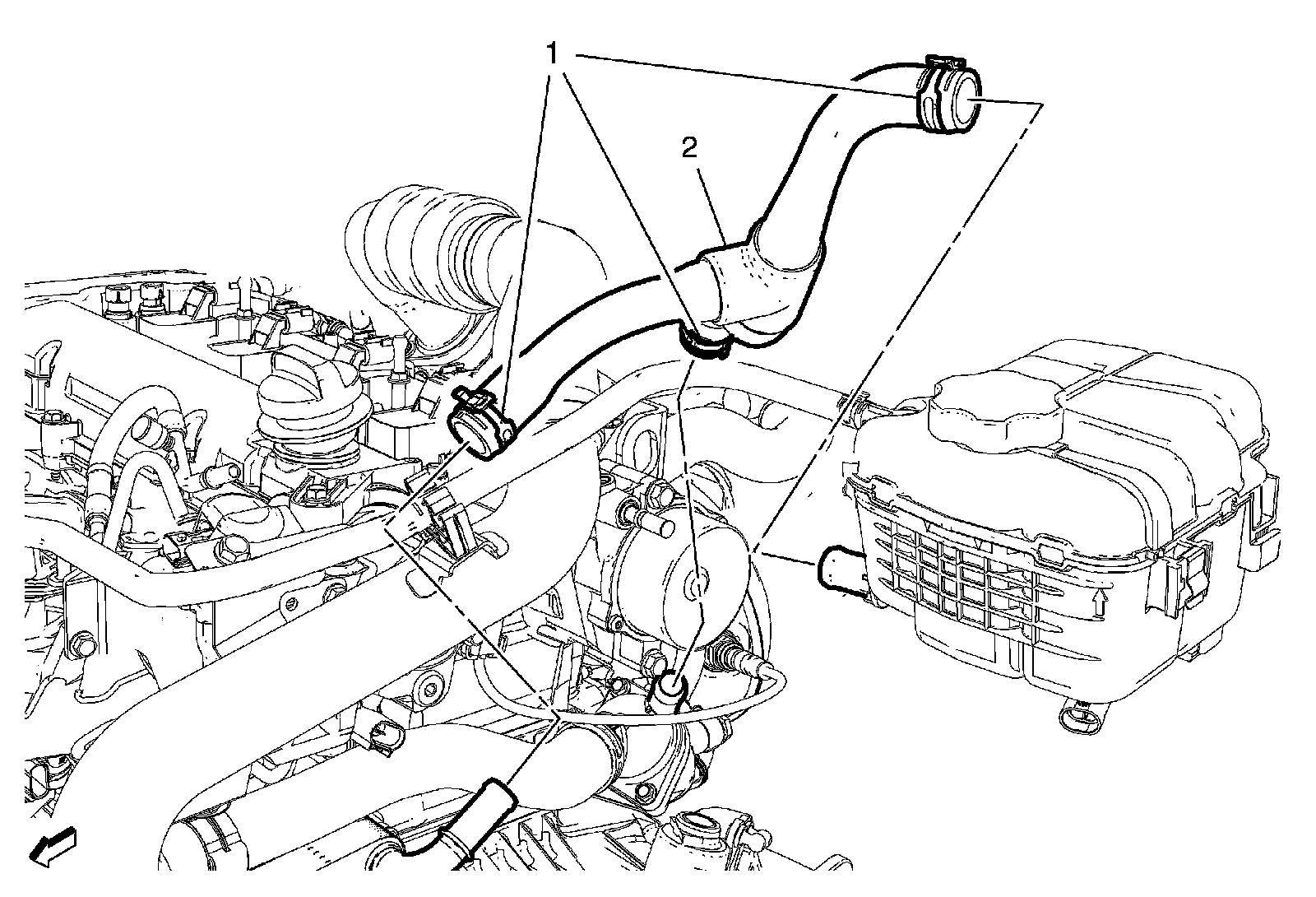 1
2