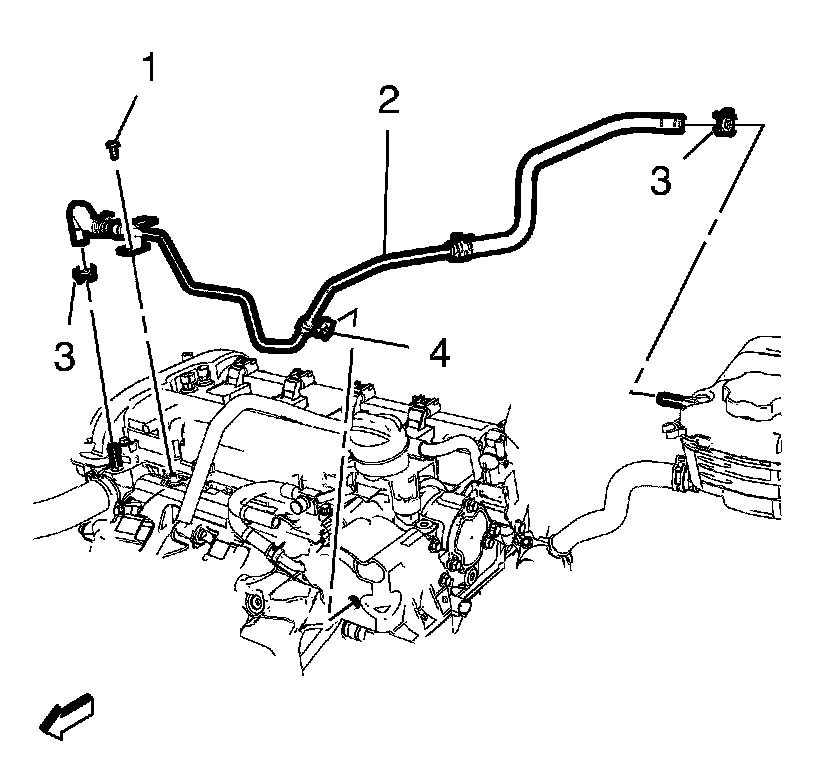 1
2
3
3
4