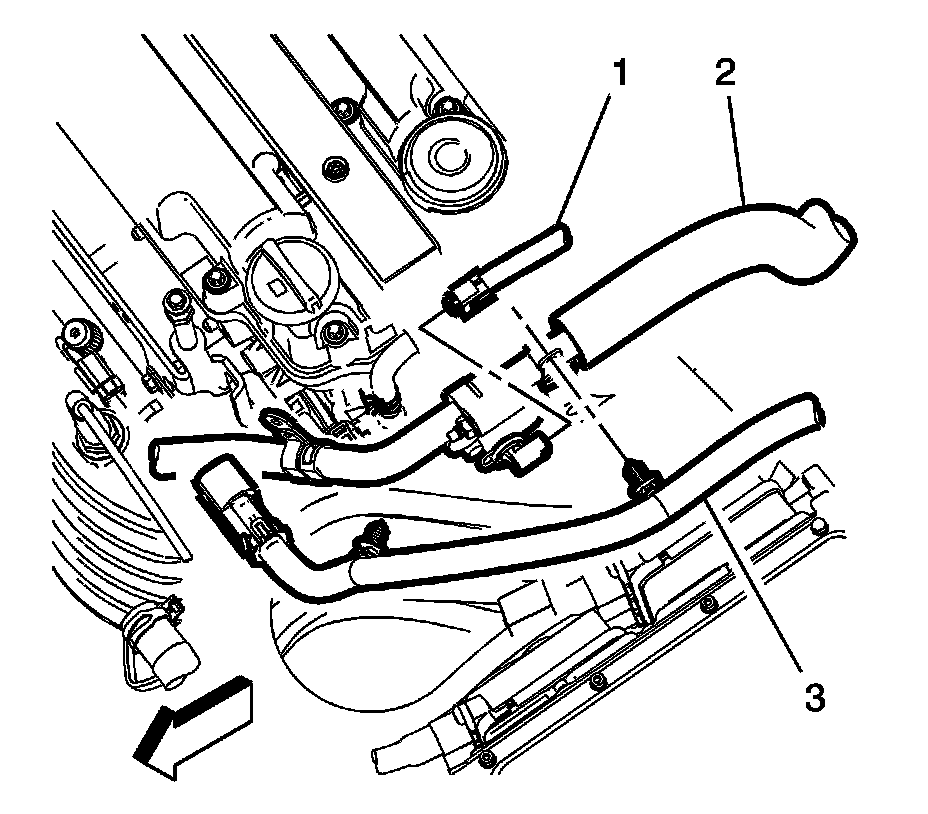 1
2
3