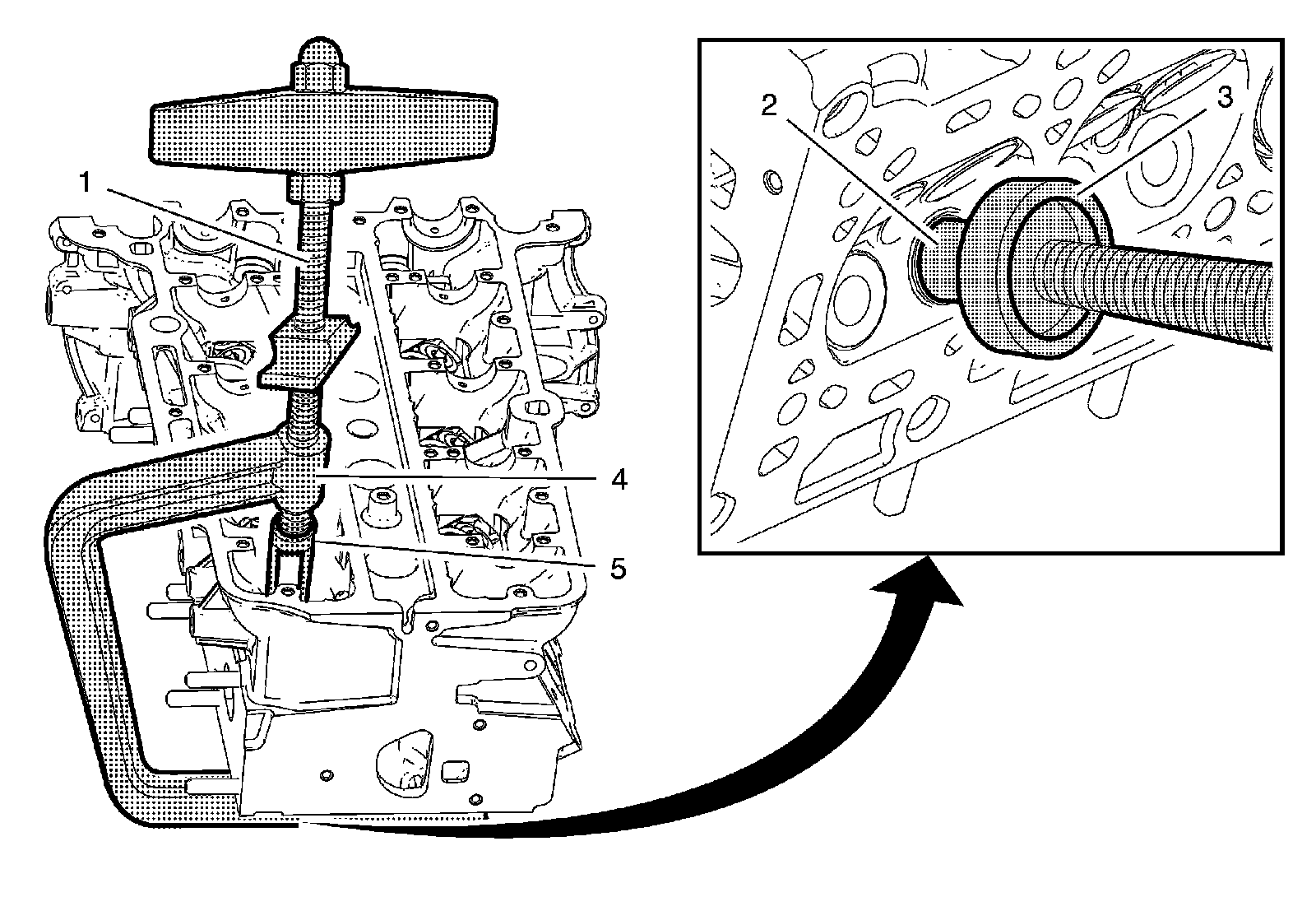 1
4
5
2
3