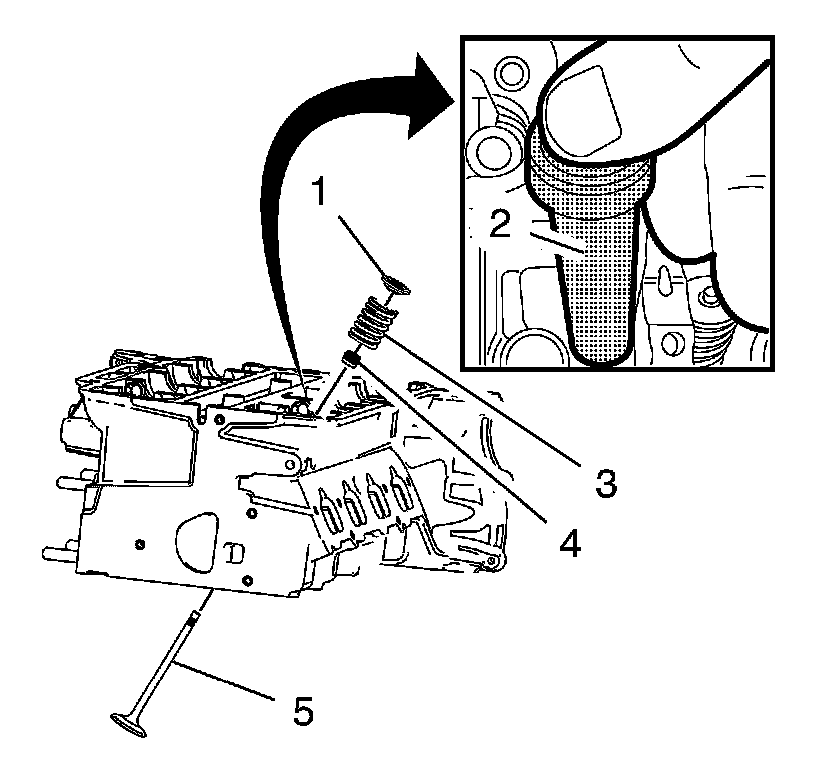 1
2
3
4
5