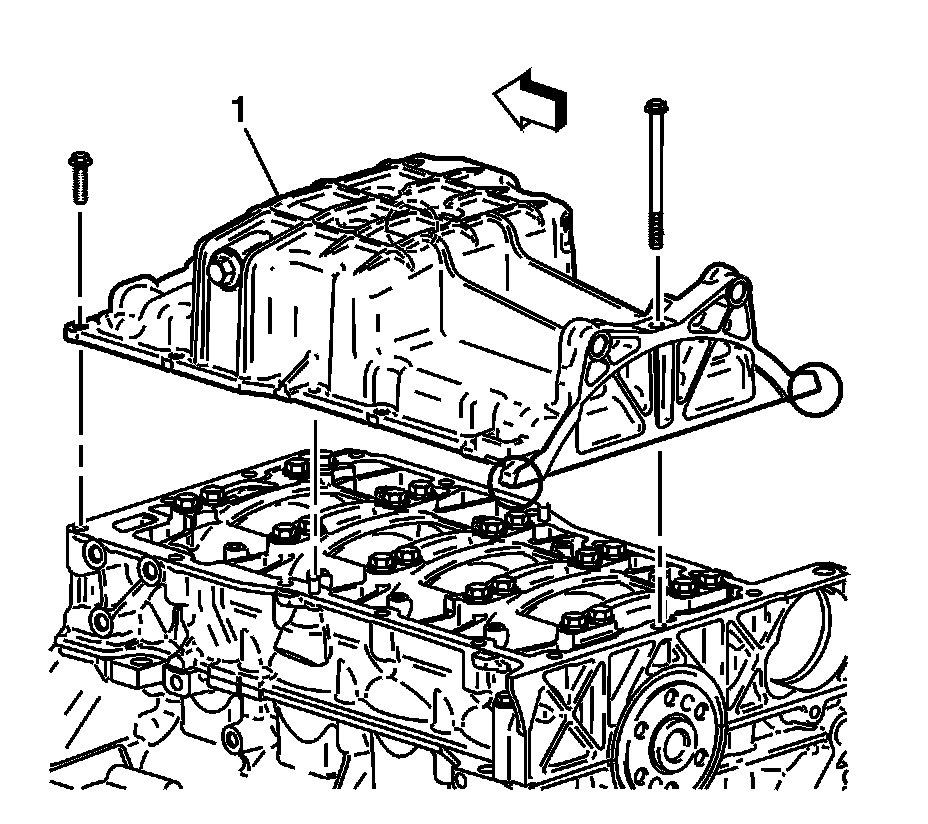 1