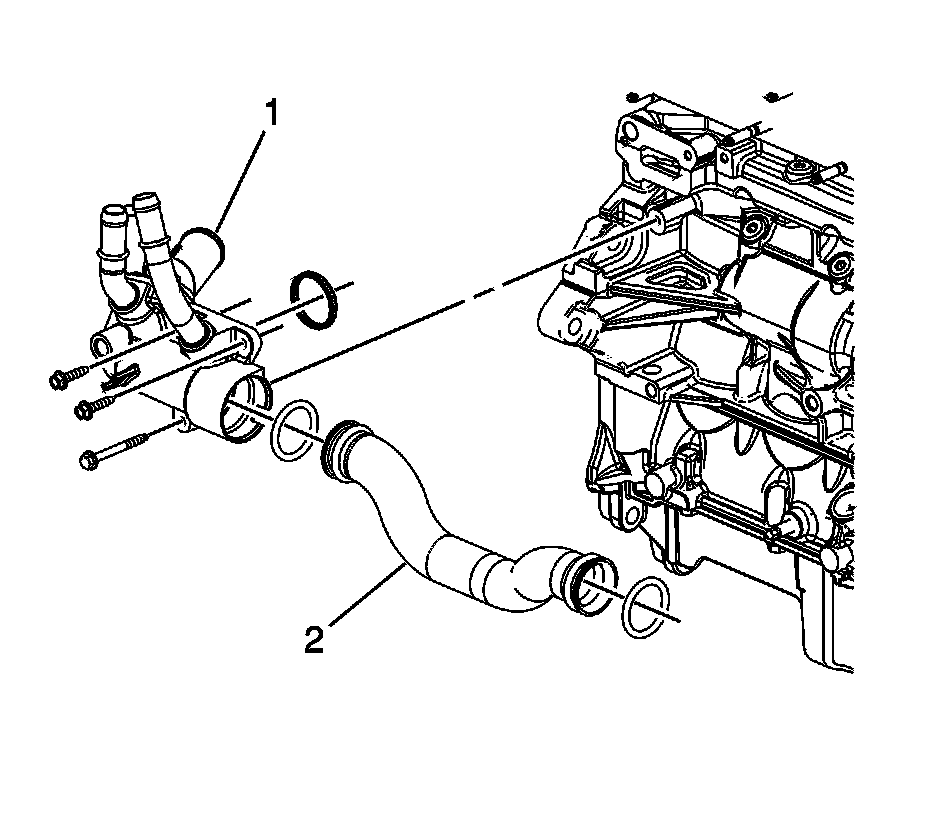 1

2