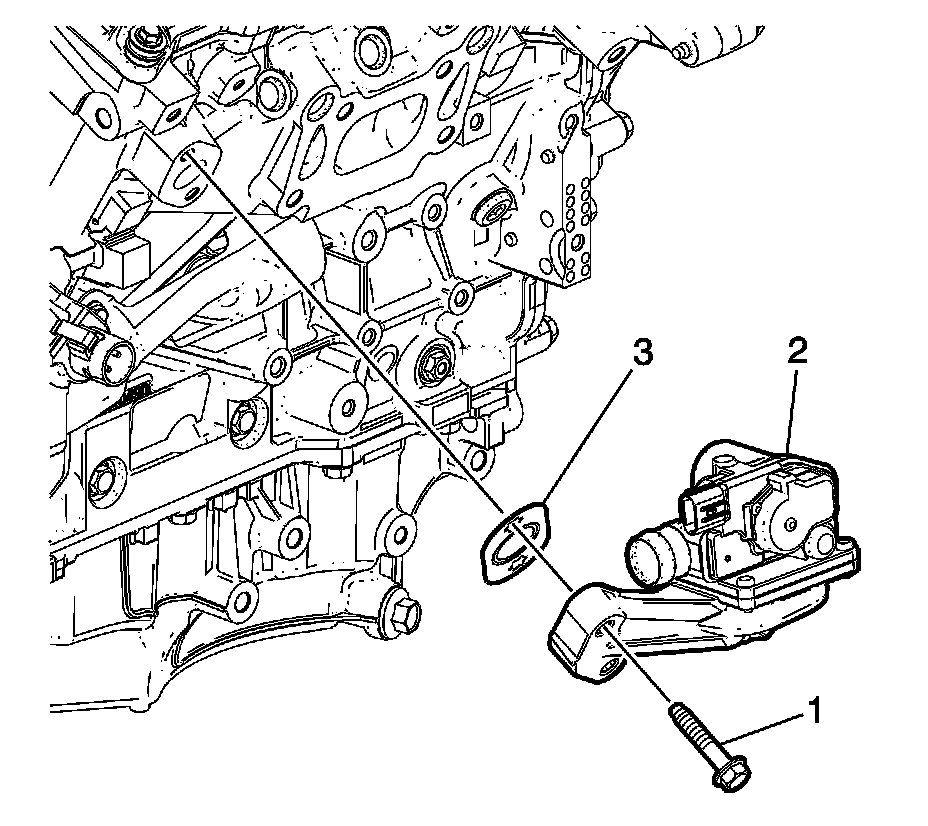 3
2
1