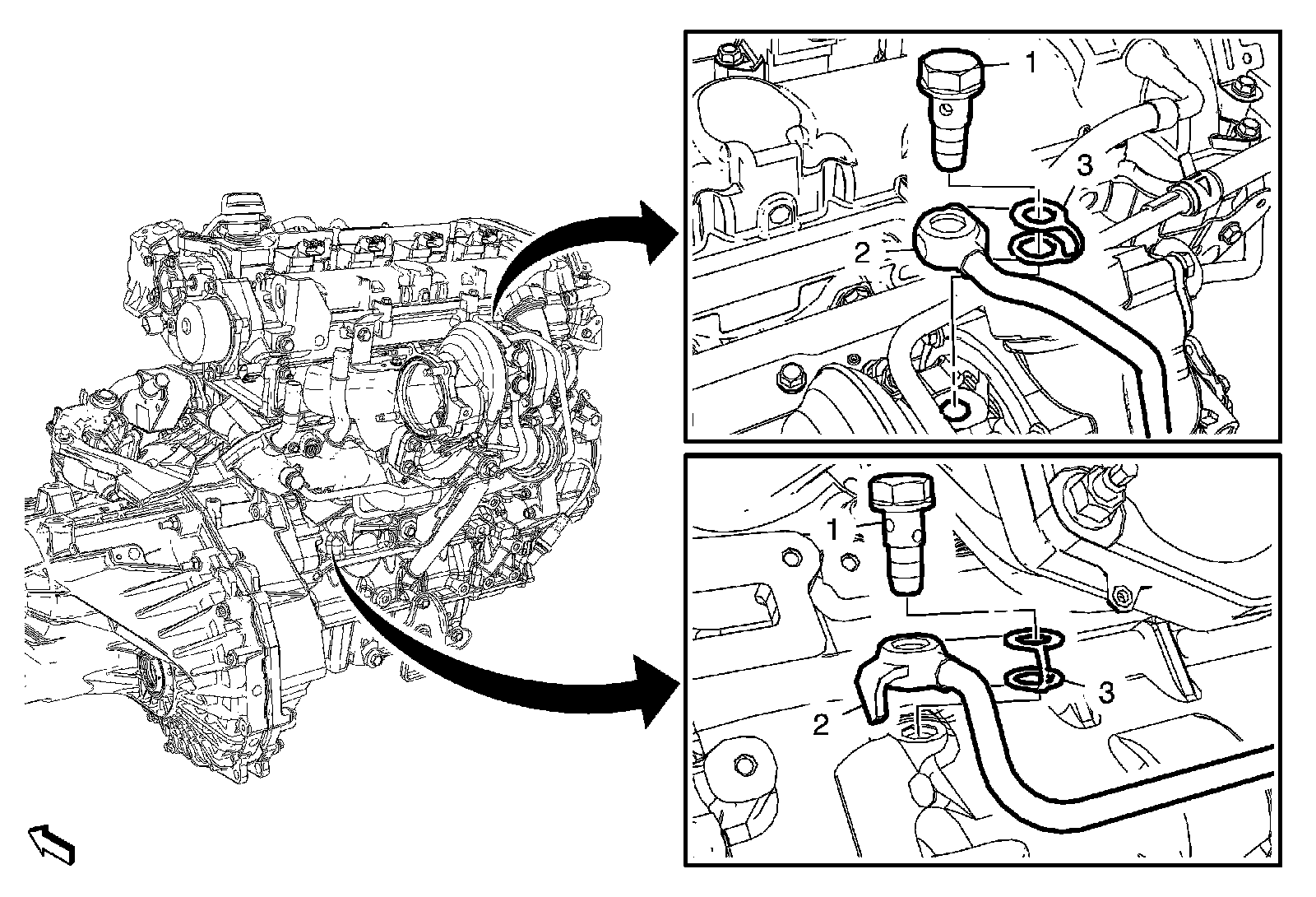 1
3
2
1
3
2